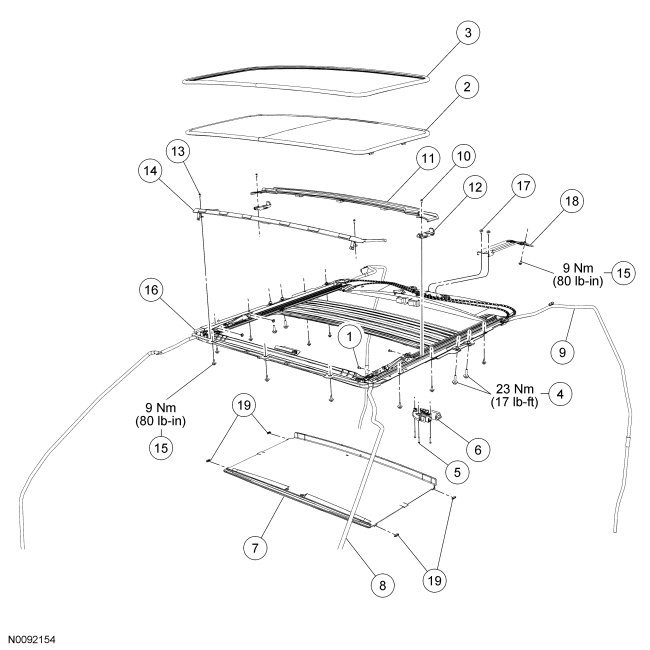 3

2

13

14

11

10

12

17

18

9 Nm
(80 lb-in)

15

16

1

9

23 Nm
(17 lb-ft)

4

9 Nm
(80 lb-in)

15

19

6

5

7

8

19

N0092154