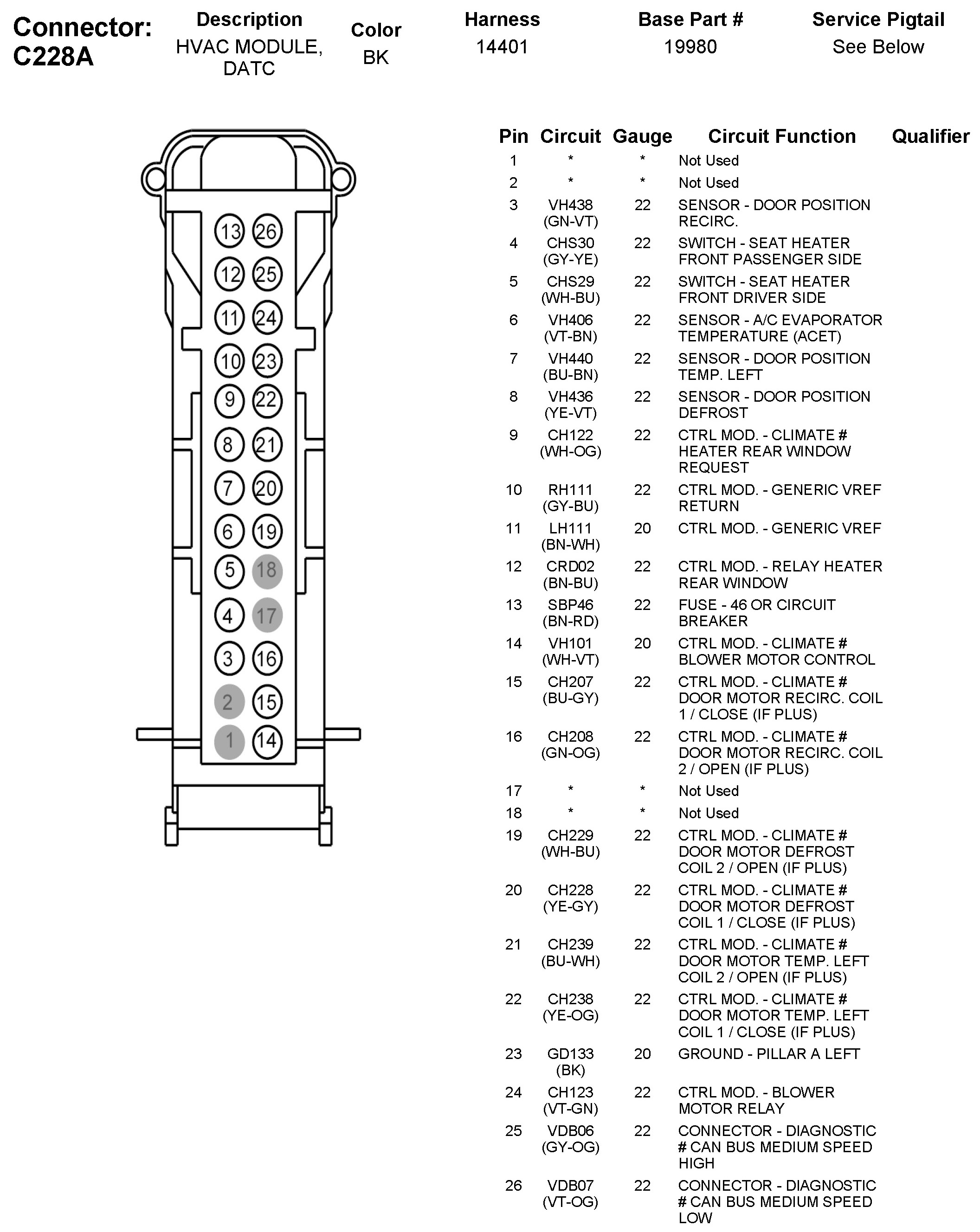 Connector: C228A

| Description | Color | Harness | Base Part # | Service Pigtail |
|---|---|---|---|---|
| HVAC MODULE, DATC | BK | 14401 | 19980 | See Below |

13 26
12 25
11 24
10 23
9 22
8 21
7 20
6 19
5 18
4 17
3 16
2 15
1 14

| Pin | Circuit | Gauge | Circuit Function | Qualifier |
|---|---|---|---|---|
| 1 | * | * | Not Used | |
| 2 | * | * | Not Used | |
| 3 | VH438 (GN-VT) | 22 | SENSOR - DOOR POSITION RECIRC. | |
| 4 | CHS30 (GY-YE) | 22 | SWITCH - SEAT HEATER FRONT PASSENGER SIDE | |
| 5 | CHS29 (WH-BU) | 22 | SWITCH - SEAT HEATER FRONT DRIVER SIDE | |
| 6 | VH406 (VT-BN) | 22 | SENSOR - A/C EVAPORATOR TEMPERATURE (ACET) | |
| 7 | VH440 (BU-BN) | 22 | SENSOR - DOOR POSITION TEMP. LEFT | |
| 8 | VH436 (YE-VT) | 22 | SENSOR - DOOR POSITION DEFROST | |
| 9 | CH122 (WH-OG) | 22 | CTRL MOD. - CLIMATE # HEATER REAR WINDOW REQUEST | |
| 10 | RH111 (GY-BU) | 22 | CTRL MOD. - GENERIC VREF RETURN | |
| 11 | LH111 (BN-WH) | 20 | CTRL MOD. - GENERIC VREF | |
| 12 | CRD02 (BN-BU) | 22 | CTRL MOD. - RELAY HEATER REAR WINDOW | |
| 13 | SBP46 (BN-RD) | 22 | FUSE - 46 OR CIRCUIT BREAKER | |
| 14 | VH101 (WH-VT) | 20 | CTRL MOD. - CLIMATE # BLOWER MOTOR CONTROL | |
| 15 | CH207 (BU-GY) | 22 | CTRL MOD. - CLIMATE # DOOR MOTOR RECIRC. COIL 1 / CLOSE (IF PLUS) | |
| 16 | CH208 (GN-OG) | 22 | CTRL MOD. - CLIMATE # DOOR MOTOR RECIRC. COIL 2 / OPEN (IF PLUS) | |
| 17 | * | * | Not Used | |
| 18 | * | * | Not Used | |
| 19 | CH229 (WH-BU) | 22 | CTRL MOD. - CLIMATE # DOOR MOTOR DEFROST COIL 2 / OPEN (IF PLUS) | |
| 20 | CH228 (YE-GY) | 22 | CTRL MOD. - CLIMATE # DOOR MOTOR DEFROST COIL 1 / CLOSE (IF PLUS) | |
| 21 | CH239 (BU-WH) | 22 | CTRL MOD. - CLIMATE # DOOR MOTOR TEMP. LEFT COIL 2 / OPEN (IF PLUS) | |
| 22 | CH238 (YE-OG) | 22 | CTRL MOD. - CLIMATE # DOOR MOTOR TEMP. LEFT COIL 1 / CLOSE (IF PLUS) | |
| 23 | GD133 (BK) | 20 | GROUND - PILLAR A LEFT | |
| 24 | CH123 (VT-GN) | 22 | CTRL MOD. - BLOWER MOTOR RELAY | |
| 25 | VDB06 (GY-OG) | 22 | CONNECTOR - DIAGNOSTIC # CAN BUS MEDIUM SPEED HIGH | |
| 26 | VDB07 (VT-OG) | 22 | CONNECTOR - DIAGNOSTIC # CAN BUS MEDIUM SPEED LOW | |