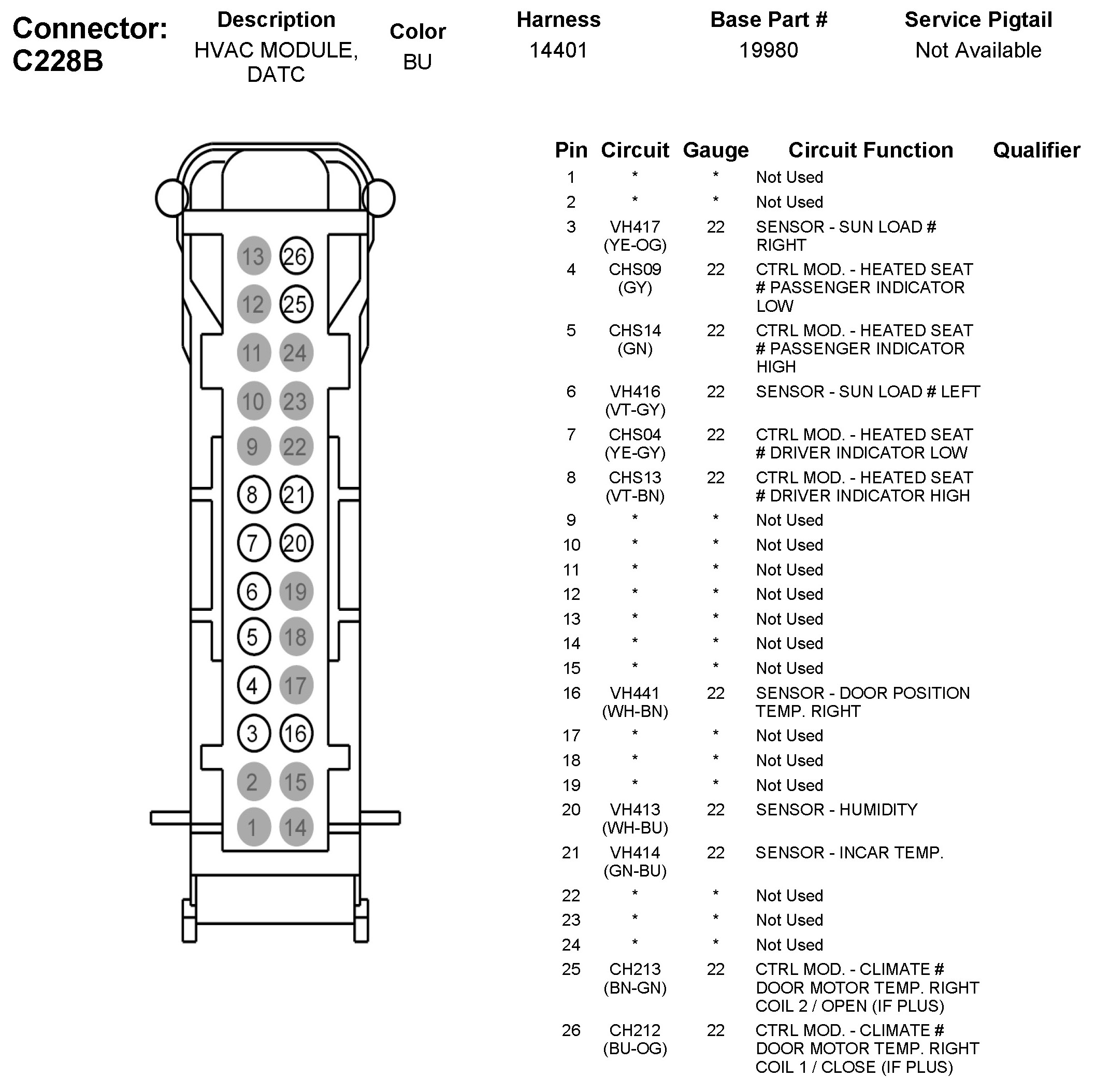 Connector: C228B

| Description | Color | Harness | Base Part # | Service Pigtail |
|---|---|---|---|---|
| HVAC MODULE, DATC | BU | 14401 | 19980 | Not Available |

13 26
12 25
11 24
10 23
9 22
8 21
7 20
6 19
5 18
4 17
3 16
2 15
1 14

| Pin | Circuit | Gauge | Circuit Function | Qualifier |
|---|---|---|---|---|
| 1 | * | * | Not Used | |
| 2 | * | * | Not Used | |
| 3 | VH417 (YE-OG) | 22 | SENSOR - SUN LOAD # RIGHT | |
| 4 | CHS09 (GY) | 22 | CTRL MOD. - HEATED SEAT # PASSENGER INDICATOR LOW | |
| 5 | CHS14 (GN) | 22 | CTRL MOD. - HEATED SEAT # PASSENGER INDICATOR HIGH | |
| 6 | VH416 (VT-GY) | 22 | SENSOR - SUN LOAD # LEFT | |
| 7 | CHS04 (YE-GY) | 22 | CTRL MOD. - HEATED SEAT # DRIVER INDICATOR LOW | |
| 8 | CHS13 (VT-BN) | 22 | CTRL MOD. - HEATED SEAT # DRIVER INDICATOR HIGH | |
| 9 | * | * | Not Used | |
| 10 | * | * | Not Used | |
| 11 | * | * | Not Used | |
| 12 | * | * | Not Used | |
| 13 | * | * | Not Used | |
| 14 | * | * | Not Used | |
| 15 | * | * | Not Used | |
| 16 | VH441 (WH-BN) | 22 | SENSOR - DOOR POSITION TEMP. RIGHT | |
| 17 | * | * | Not Used | |
| 18 | * | * | Not Used | |
| 19 | * | * | Not Used | |
| 20 | VH413 (WH-BU) | 22 | SENSOR - HUMIDITY | |
| 21 | VH414 (GN-BU) | 22 | SENSOR - INCAR TEMP. | |
| 22 | * | * | Not Used | |
| 23 | * | * | Not Used | |
| 24 | * | * | Not Used | |
| 25 | CH213 (BN-GN) | 22 | CTRL MOD. - CLIMATE # DOOR MOTOR TEMP. RIGHT COIL 2 / OPEN (IF PLUS) | |
| 26 | CH212 (BU-OG) | 22 | CTRL MOD. - CLIMATE # DOOR MOTOR TEMP. RIGHT COIL 1 / CLOSE (IF PLUS) | |