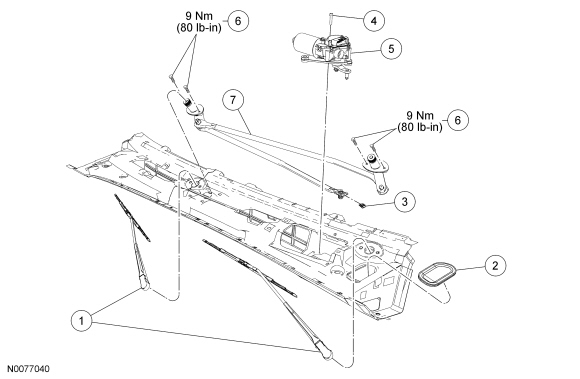 9 Nm
(80 lb-in)
6

4

5

7

9 Nm
(80 lb-in)
6

3

2

1

N0077040