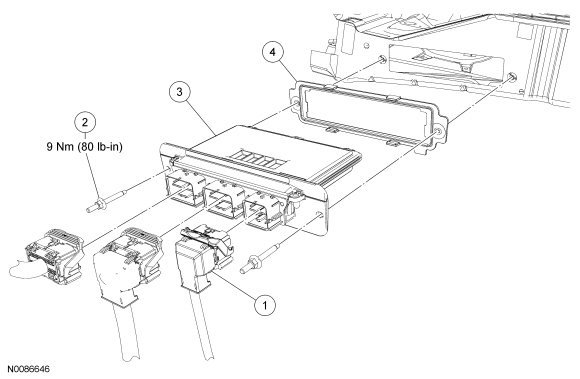 4

3

2

9 Nm (80 lb-in)

1

N0086646