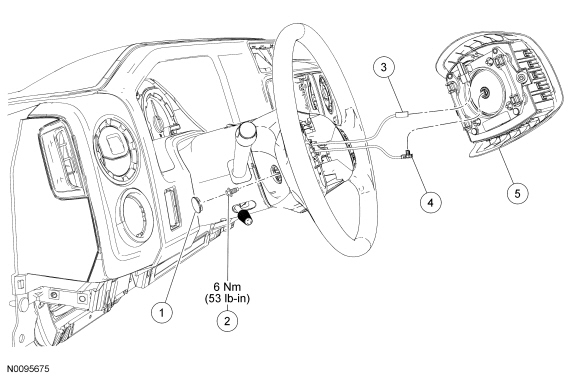 3

4

5

6 Nm
(53 lb-in)

1

2

N0095675