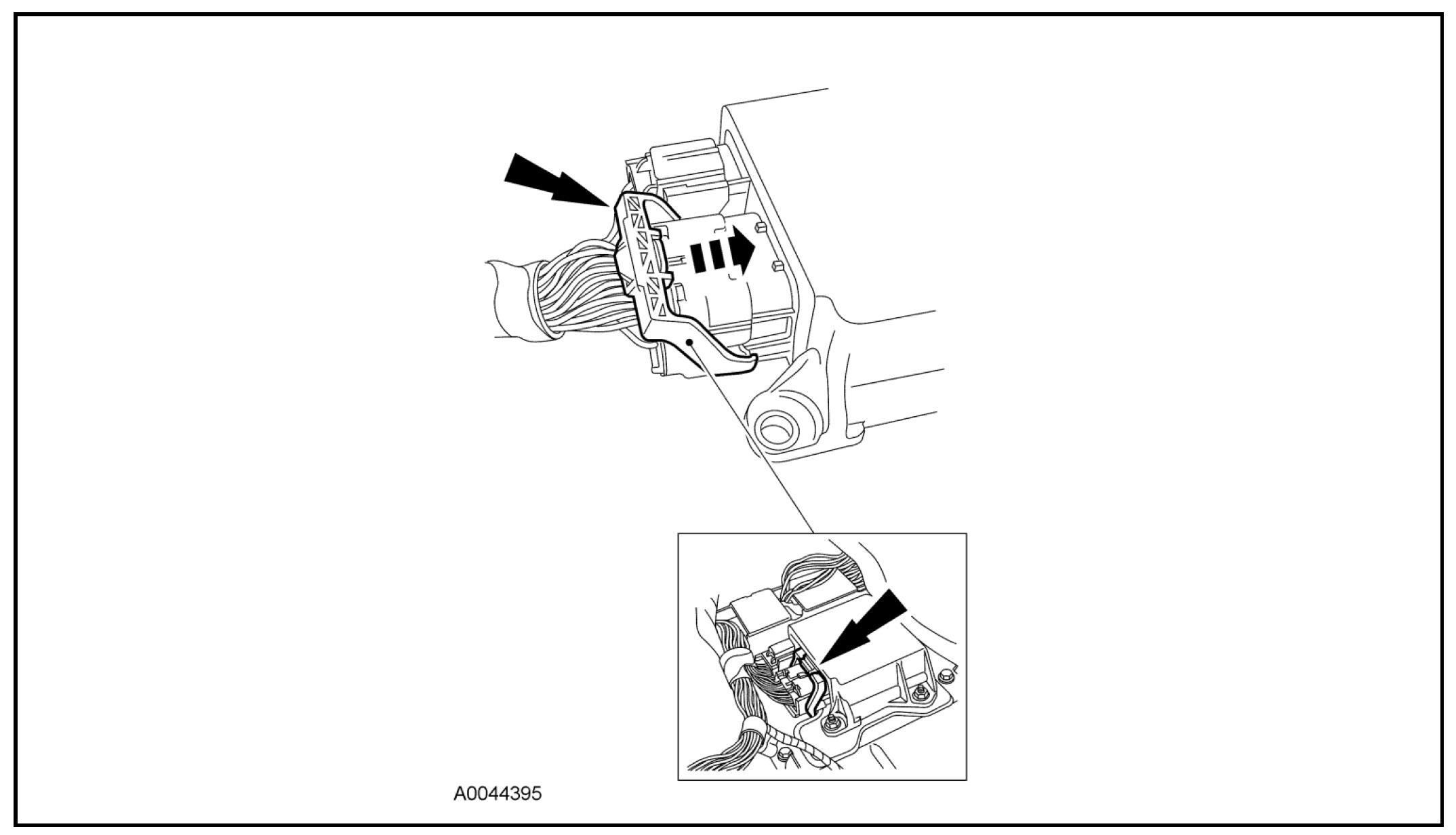 A0044395