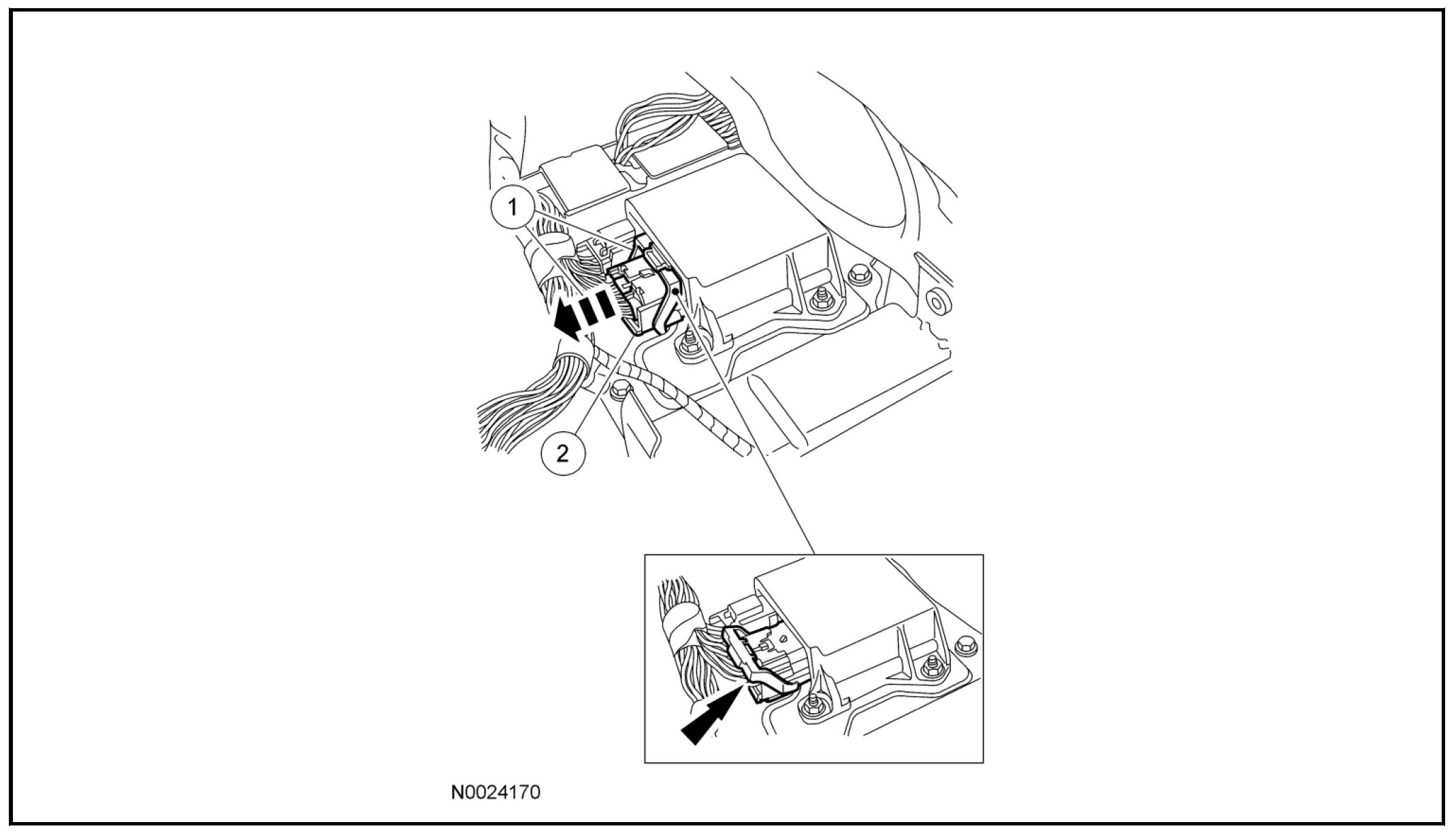 1

2

N0024170