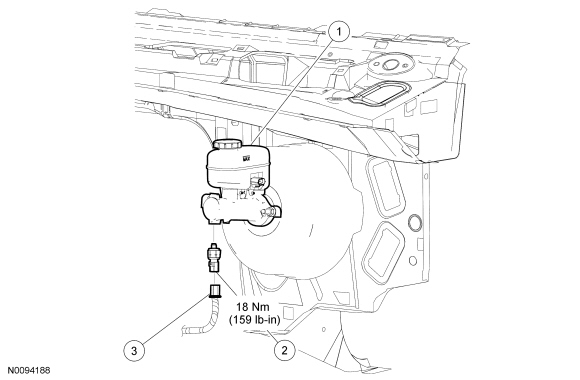 1

18 Nm
(159 lb-in)

3

2

N0094188