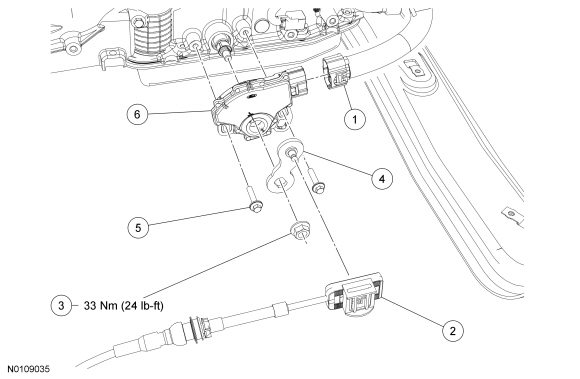 6

1

4

5

3 33 Nm (24 lb-ft)

2

N0109035