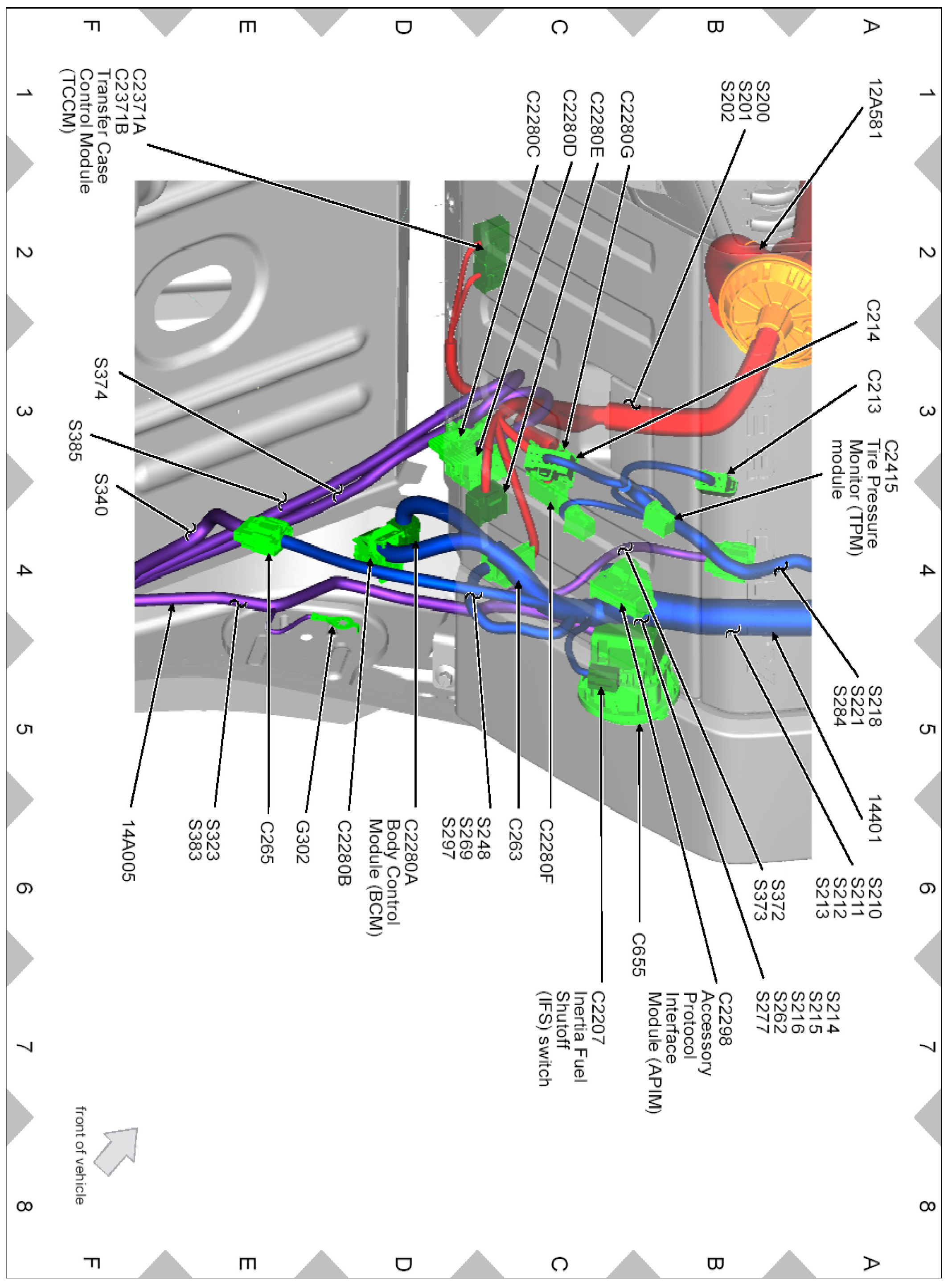 A B C D E F

1 2 3 4 5 6 7 8

12A581

S200
S201
S202

C2280G

C2280E

C2280D

C2280C

C2371A
C2371B
Transfer Case
Control Module
(TCCM)

C214

C213

C2415
Tire Pressure
Monitor (TPM)
module

S374

S385

S340

S218
S221
S284

14401

S210
S211
S212
S213

S372
S373

S214
S215
S216
S262
S277

C2298
Accessory
Protocol
Interface
Module (APIM)

C655

C2207
Inertia Fuel
Shutoff
(IFS) switch

C2280F

C263

S248
S269
S297

C2280A
Body Control
Module (BCM)

C2280B

G302

C265

S323
S383

14A005

front of vehicle

1 2 3 4 5 6 7 8

A B C D E F