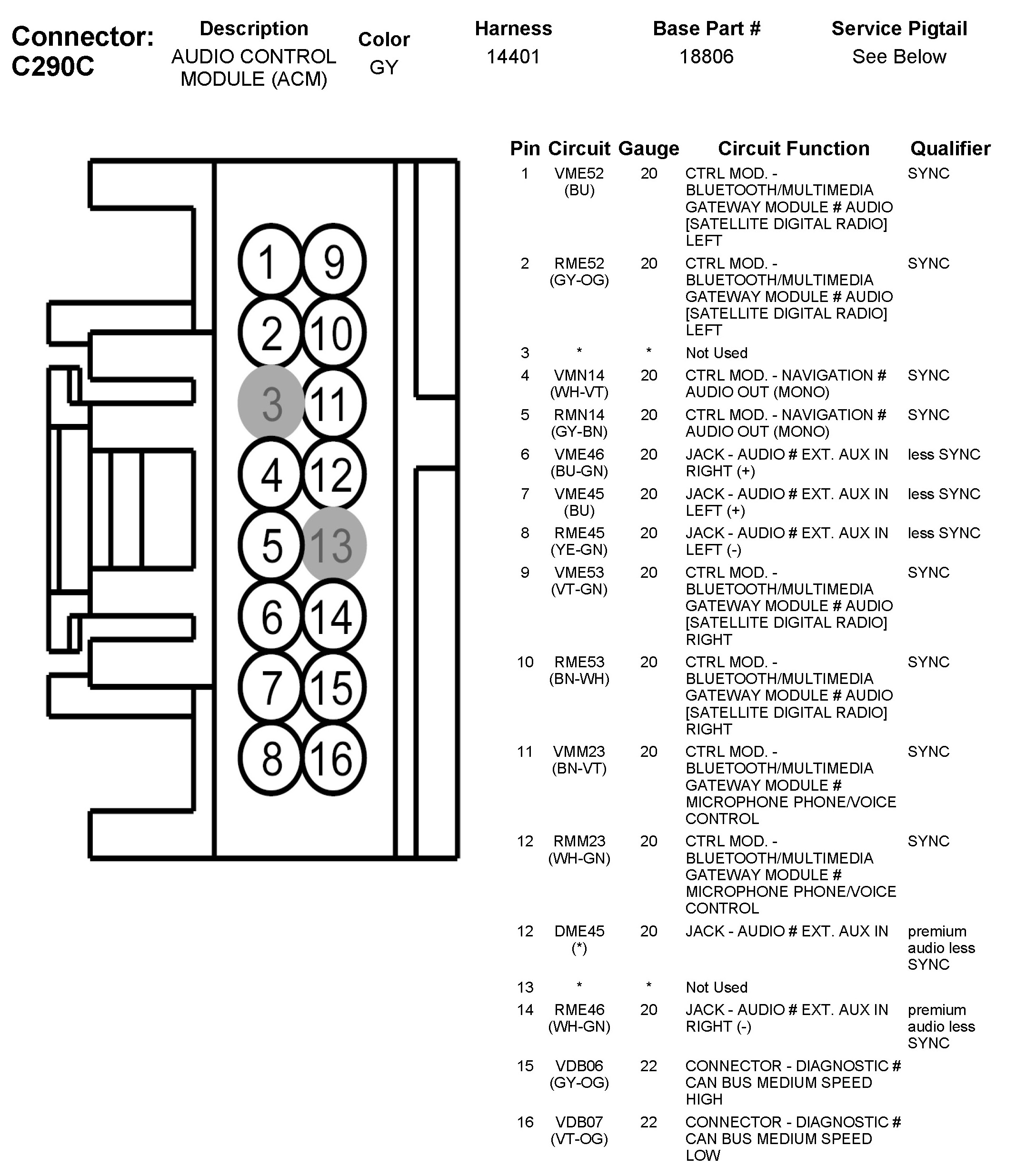 Connector: C290C

| Description | Color | Harness | Base Part # | Service Pigtail |
|---|---|---|---|---|
| AUDIO CONTROL MODULE (ACM) | GY | 14401 | 18806 | See Below |

1 9
2 10
3 11
4 12
5 13
6 14
7 15
8 16

| Pin | Circuit | Gauge | Circuit Function | Qualifier |
|---|---|---|---|---|
| 1 | VME52 (BU) | 20 | CTRL MOD. - BLUETOOTH/MULTIMEDIA GATEWAY MODULE # AUDIO [SATELLITE DIGITAL RADIO] LEFT | SYNC |
| 2 | RME52 (GY-OG) | 20 | CTRL MOD. - BLUETOOTH/MULTIMEDIA GATEWAY MODULE # AUDIO [SATELLITE DIGITAL RADIO] LEFT | SYNC |
| 3 | * | * | Not Used | |
| 4 | VMN14 (WH-VT) | 20 | CTRL MOD. - NAVIGATION # AUDIO OUT (MONO) | SYNC |
| 5 | RMN14 (GY-BN) | 20 | CTRL MOD. - NAVIGATION # AUDIO OUT (MONO) | SYNC |
| 6 | VME46 (BU-GN) | 20 | JACK - AUDIO # EXT. AUX IN RIGHT (+) | less SYNC |
| 7 | VME45 (BU) | 20 | JACK - AUDIO # EXT. AUX IN LEFT (+) | less SYNC |
| 8 | RME45 (YE-GN) | 20 | JACK - AUDIO # EXT. AUX IN LEFT (-) | less SYNC |
| 9 | VME53 (VT-GN) | 20 | CTRL MOD. - BLUETOOTH/MULTIMEDIA GATEWAY MODULE # AUDIO [SATELLITE DIGITAL RADIO] RIGHT | SYNC |
| 10 | RME53 (BN-WH) | 20 | CTRL MOD. - BLUETOOTH/MULTIMEDIA GATEWAY MODULE # AUDIO [SATELLITE DIGITAL RADIO] RIGHT | SYNC |
| 11 | VMM23 (BN-VT) | 20 | CTRL MOD. - BLUETOOTH/MULTIMEDIA GATEWAY MODULE # MICROPHONE PHONE/VOICE CONTROL | SYNC |
| 12 | RMM23 (WH-GN) | 20 | CTRL MOD. - BLUETOOTH/MULTIMEDIA GATEWAY MODULE # MICROPHONE PHONE/VOICE CONTROL | SYNC |
| 12 | DME45 (*) | 20 | JACK - AUDIO # EXT. AUX IN | premium audio less SYNC |
| 13 | * | * | Not Used | |
| 14 | RME46 (WH-GN) | 20 | JACK - AUDIO # EXT. AUX IN RIGHT (-) | premium audio less SYNC |
| 15 | VDB06 (GY-OG) | 22 | CONNECTOR - DIAGNOSTIC # CAN BUS MEDIUM SPEED HIGH | |
| 16 | VDB07 (VT-OG) | 22 | CONNECTOR - DIAGNOSTIC # CAN BUS MEDIUM SPEED LOW | |