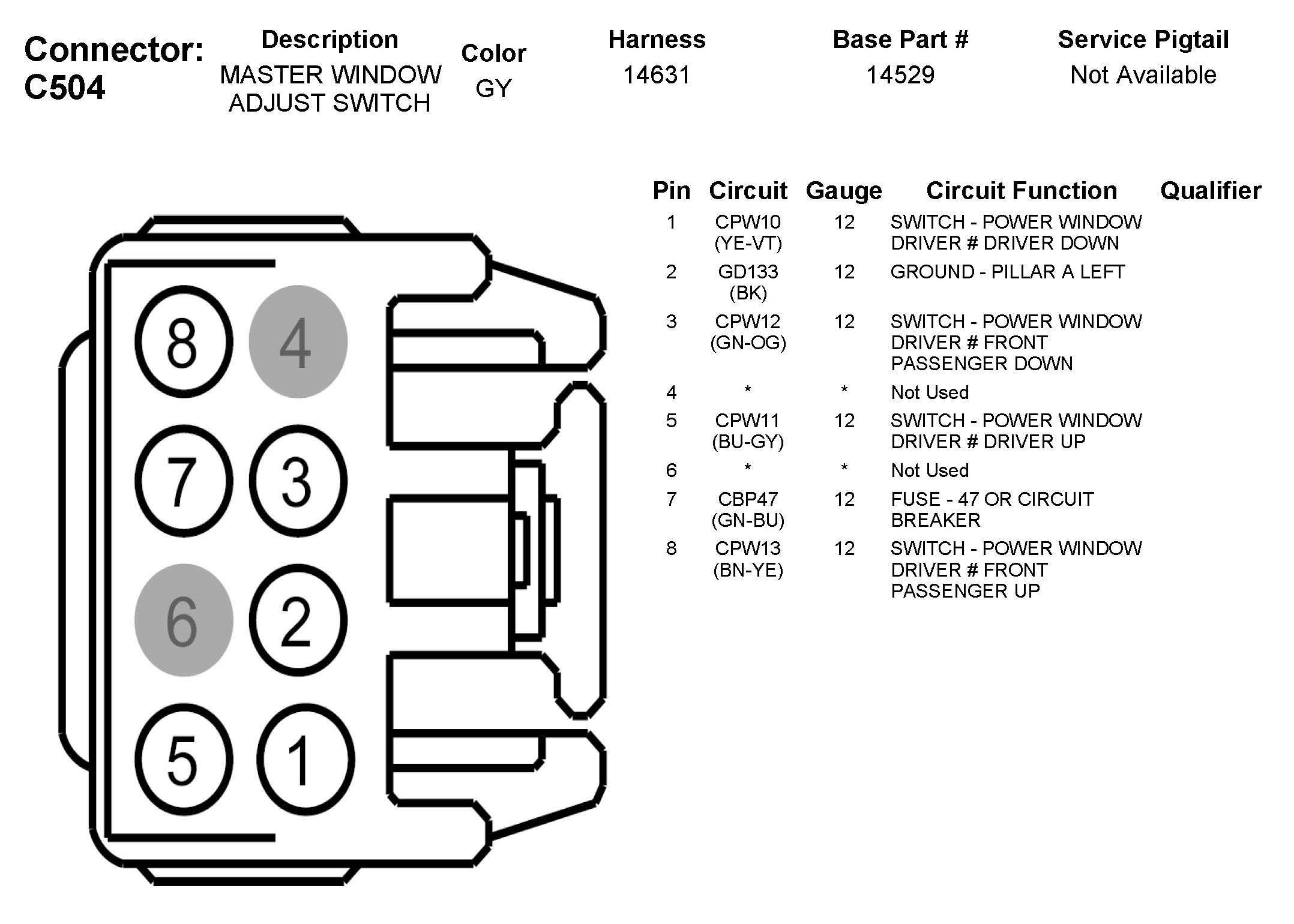 Connector: C504

| Description | Color | Harness | Base Part # | Service Pigtail |
|---|---|---|---|---|
| MASTER WINDOW ADJUST SWITCH | GY | 14631 | 14529 | Not Available |

8 4 7 3 6 2 5 1

| Pin | Circuit | Gauge | Circuit Function | Qualifier |
|---|---|---|---|---|
| 1 | CPW10 (YE-VT) | 12 | SWITCH - POWER WINDOW DRIVER # DRIVER DOWN | |
| 2 | GD133 (BK) | 12 | GROUND - PILLAR A LEFT | |
| 3 | CPW12 (GN-OG) | 12 | SWITCH - POWER WINDOW DRIVER # FRONT PASSENGER DOWN | |
| 4 | * | * | Not Used | |
| 5 | CPW11 (BU-GY) | 12 | SWITCH - POWER WINDOW DRIVER # DRIVER UP | |
| 6 | * | * | Not Used | |
| 7 | CBP47 (GN-BU) | 12 | FUSE - 47 OR CIRCUIT BREAKER | |
| 8 | CPW13 (BN-YE) | 12 | SWITCH - POWER WINDOW DRIVER # FRONT PASSENGER UP | |