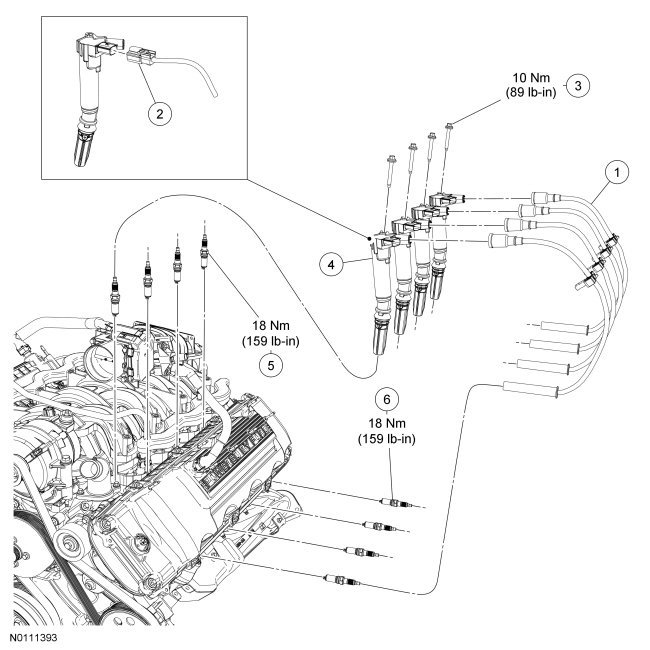 2

10 Nm
(89 lb-in)
3

1

4

18 Nm
(159 lb-in)
5

6
18 Nm
(159 lb-in)

N0111393