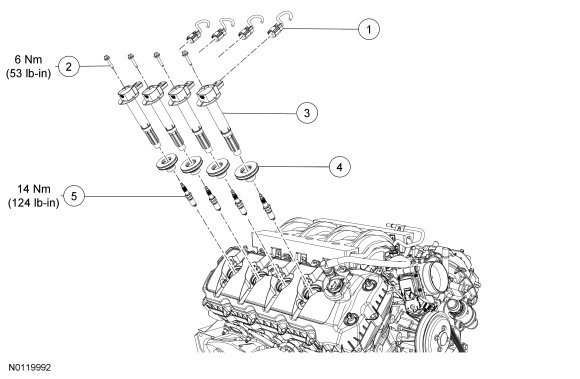 1

6 Nm
(53 lb-in)

2

3

4

14 Nm
(124 lb-in)

5

N0119992