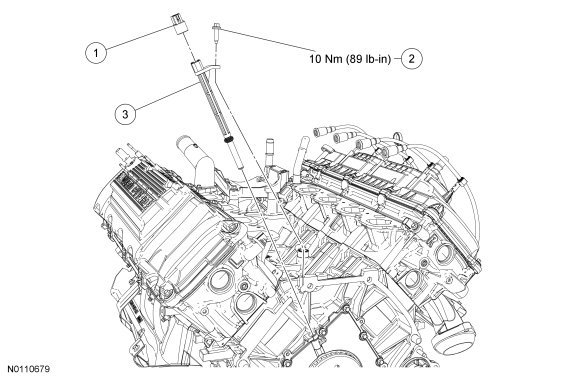 1

10 Nm (89 lb-in) 2

3

N0110679