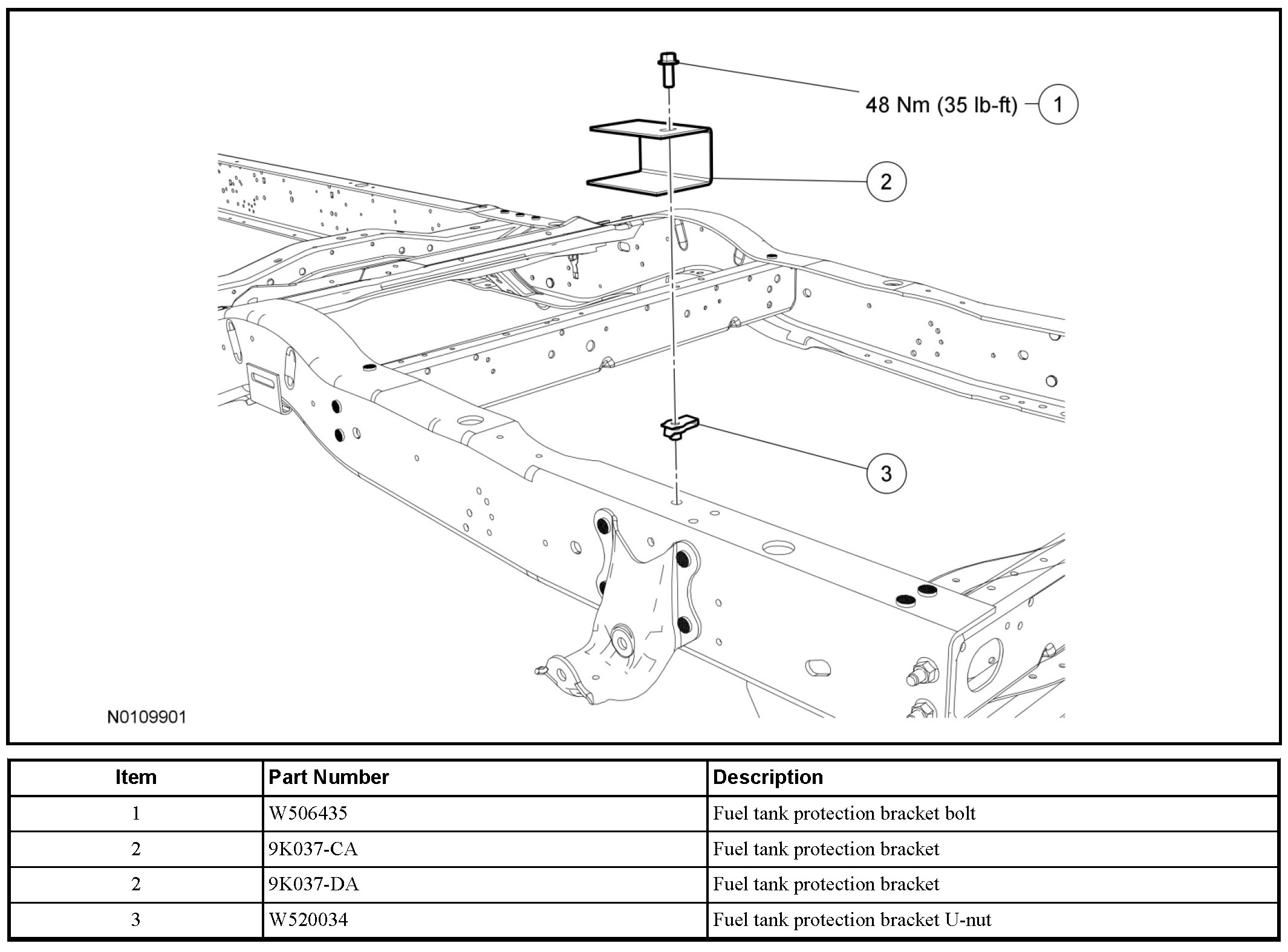 48 Nm (35 lb-ft)
1
2
3
N0109901

| Item | Part Number | Description |
|---|---|---|
| 1 | W506435 | Fuel tank protection bracket bolt |
| 2 | 9K037-CA | Fuel tank protection bracket |
| 2 | 9K037-DA | Fuel tank protection bracket |
| 3 | W520034 | Fuel tank protection bracket U-nut |