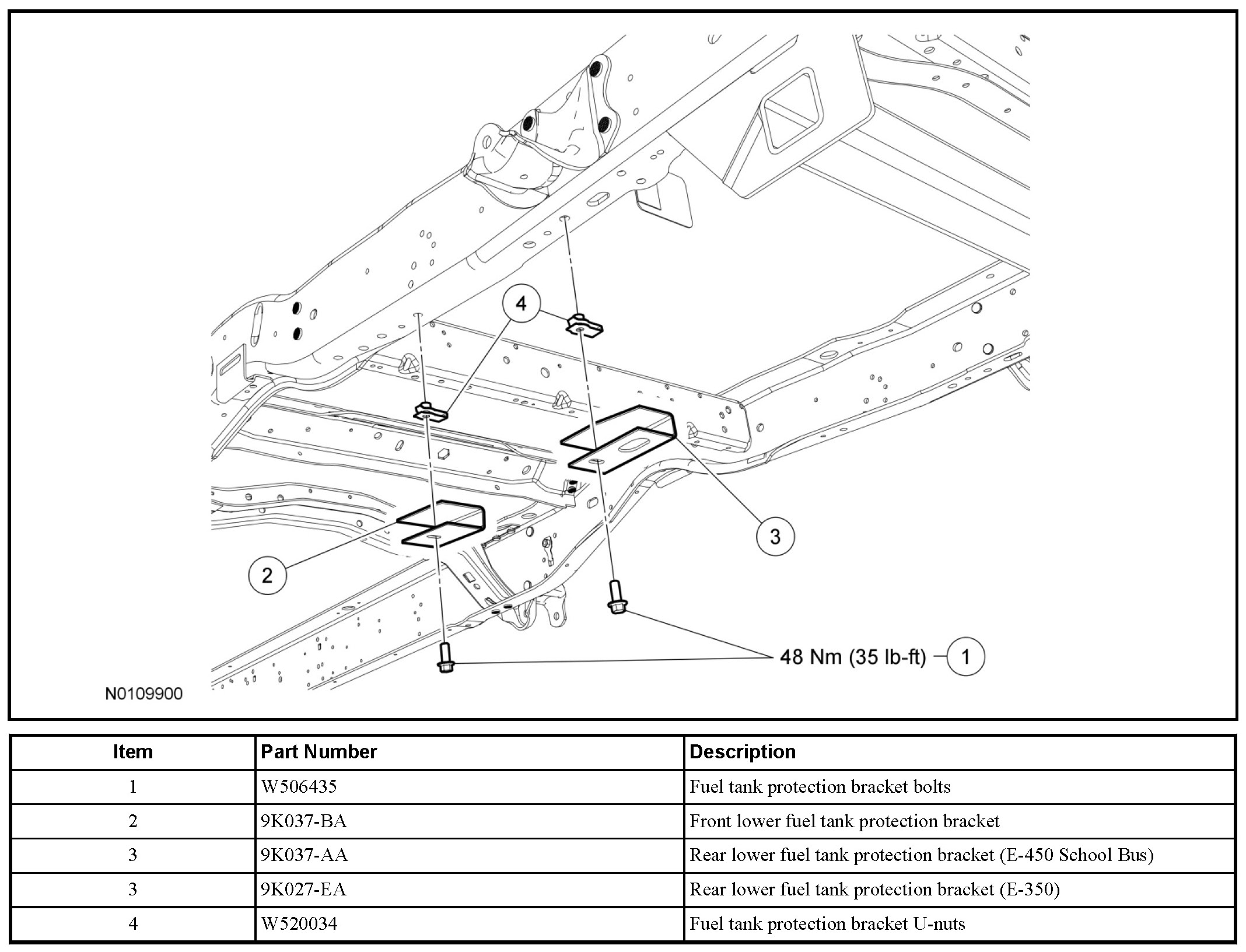 4

3

2

48 Nm (35 lb-ft) 1

N0109900

| Item | Part Number | Description |
|---|---|---|
| 1 | W506435 | Fuel tank protection bracket bolts |
| 2 | 9K037-BA | Front lower fuel tank protection bracket |
| 3 | 9K037-AA | Rear lower fuel tank protection bracket (E-450 School Bus) |
| 3 | 9K027-EA | Rear lower fuel tank protection bracket (E-350) |
| 4 | W520034 | Fuel tank protection bracket U-nuts |