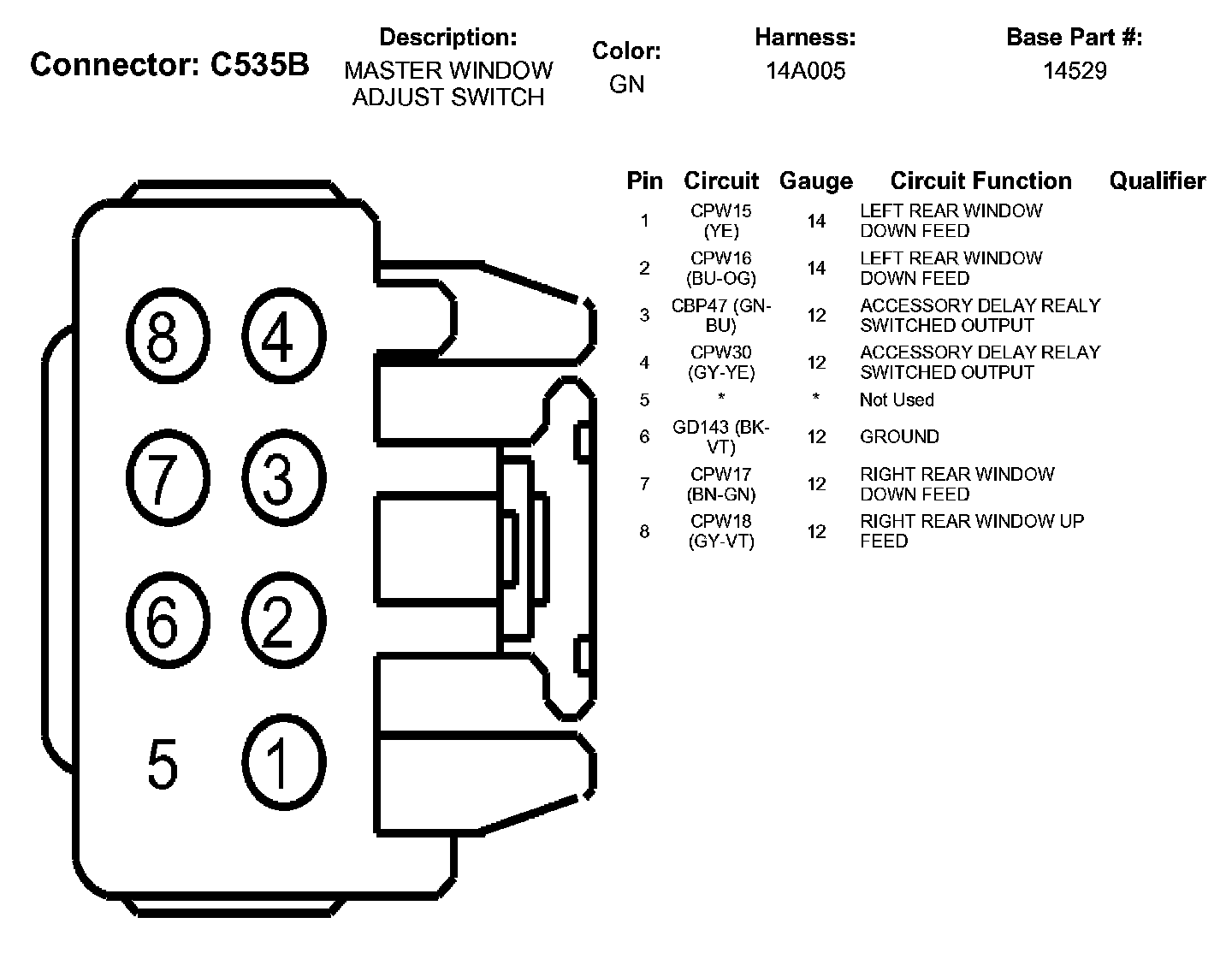 Connector: C535B

Description:
MASTER WINDOW ADJUST SWITCH

Color:
GN

Harness:
14A005

Base Part #:
14529

8 4
7 3
6 2
5 1

| Pin | Circuit | Gauge | Circuit Function | Qualifier |
|---|---|---|---|---|
| 1 | CPW15 (YE) | 14 | LEFT REAR WINDOW DOWN FEED | |
| 2 | CPW16 (BU-OG) | 14 | LEFT REAR WINDOW DOWN FEED | |
| 3 | CBP47 (GN-BU) | 12 | ACCESSORY DELAY REALY SWITCHED OUTPUT | |
| 4 | CPW30 (GY-YE) | 12 | ACCESSORY DELAY RELAY SWITCHED OUTPUT | |
| 5 | * | * | Not Used | |
| 6 | GD143 (BK-VT) | 12 | GROUND | |
| 7 | CPW17 (BN-GN) | 12 | RIGHT REAR WINDOW DOWN FEED | |
| 8 | CPW18 (GY-VT) | 12 | RIGHT REAR WINDOW UP FEED | |