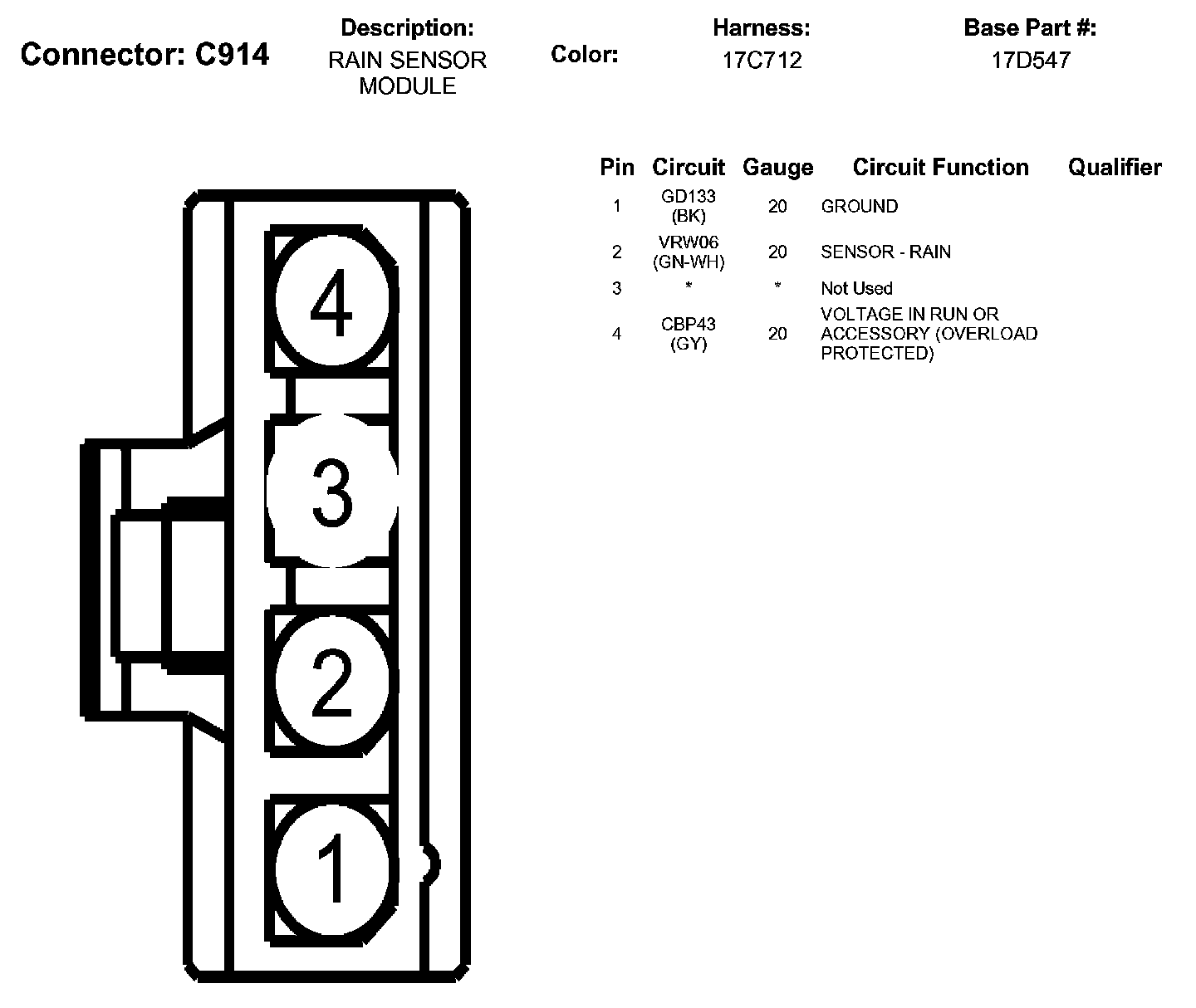 Connector: C914

Description:
RAIN SENSOR MODULE

Color:

Harness:
17C712

Base Part #:
17D547

| Pin | Circuit | Gauge | Circuit Function | Qualifier |
|---|---|---|---|---|
| 1 | GD133 (BK) | 20 | GROUND | |
| 2 | VRW06 (GN-WH) | 20 | SENSOR - RAIN | |
| 3 | * | * | Not Used | |
| 4 | CBP43 (GY) | 20 | VOLTAGE IN RUN OR ACCESSORY (OVERLOAD PROTECTED) | |

4
3
2
1