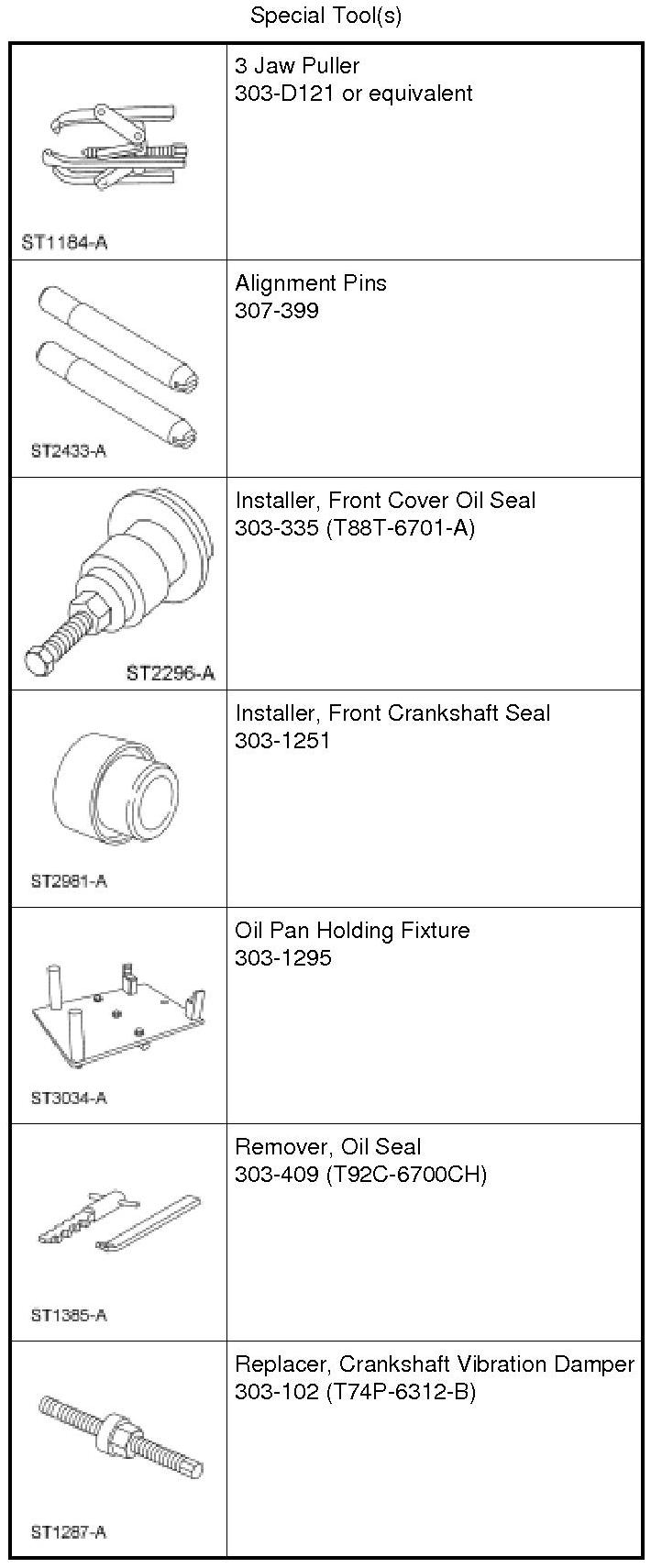 Special Tool(s)

| | |
|---|---|
| ST1184-A | 3 Jaw Puller 303-D121 or equivalent |
| ST2433-A | Alignment Pins 307-399 |
| ST2296-A | Installer, Front Cover Oil Seal 303-335 (T88T-6701-A) |
| ST2981-A | Installer, Front Crankshaft Seal 303-1251 |
| ST3034-A | Oil Pan Holding Fixture 303-1295 |
| ST1385-A | Remover, Oil Seal 303-409 (T92C-6700CH) |
| ST1287-A | Replacer, Crankshaft Vibration Damper 303-102 (T74P-6312-B) |