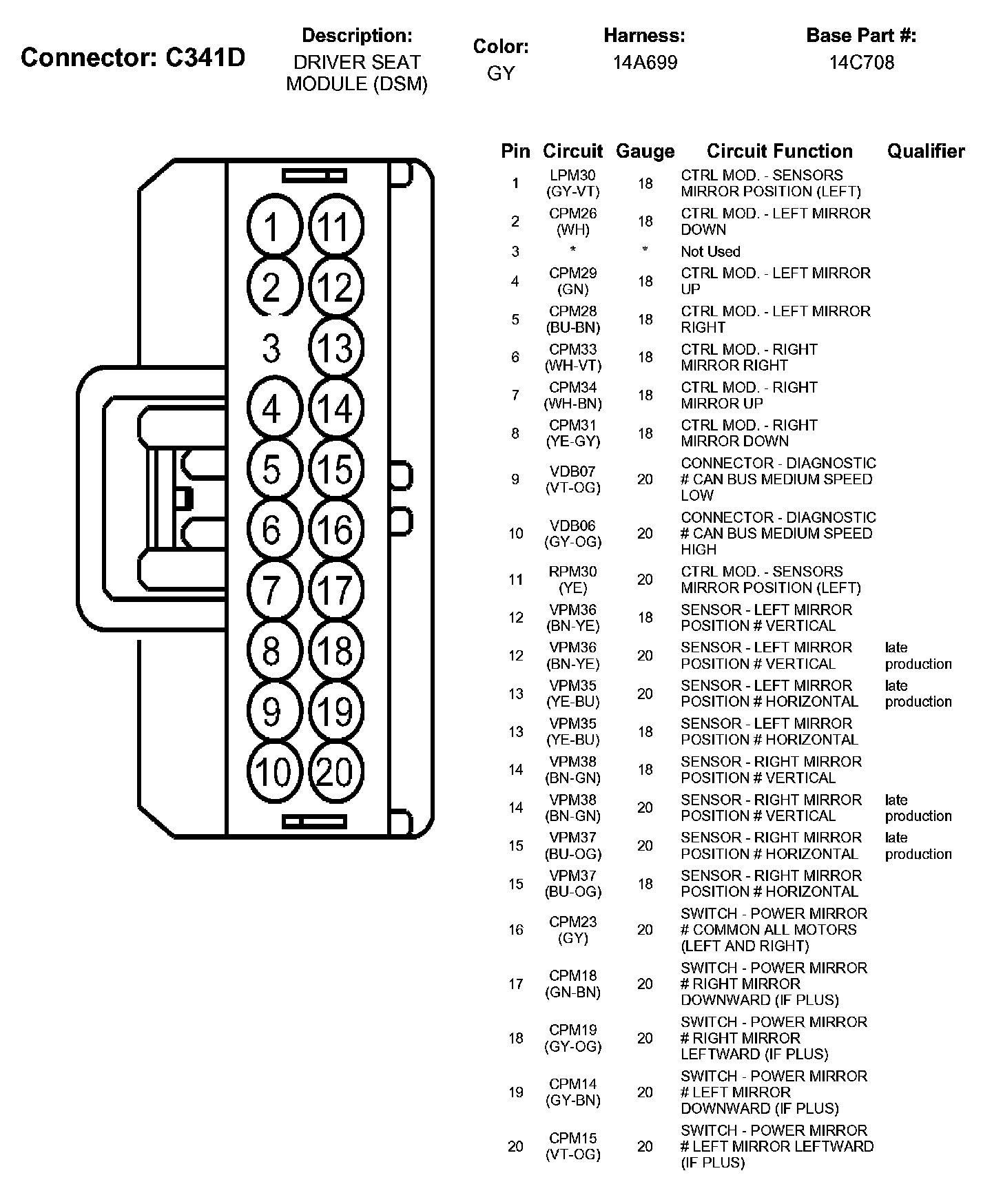 Connector: C341D

Description: DRIVER SEAT MODULE (DSM)

Color: GY

Harness: 14A699

Base Part #: 14C708

1 11
2 12
3 13
4 14
5 15
6 16
7 17
8 18
9 19
10 20

| Pin | Circuit | Gauge | Circuit Function | Qualifier |
|---|---|---|---|---|
| 1 | LPM30 (GY-VT) | 18 | CTRL MOD. - SENSORS MIRROR POSITION (LEFT) | |
| 2 | CPM26 (WH) | 18 | CTRL MOD. - LEFT MIRROR DOWN | |
| 3 | * | * | Not Used | |
| 4 | CPM29 (GN) | 18 | CTRL MOD. - LEFT MIRROR UP | |
| 5 | CPM28 (BU-BN) | 18 | CTRL MOD. - LEFT MIRROR RIGHT | |
| 6 | CPM33 (WH-VT) | 18 | CTRL MOD. - RIGHT MIRROR RIGHT | |
| 7 | CPM34 (WH-BN) | 18 | CTRL MOD. - RIGHT MIRROR UP | |
| 8 | CPM31 (YE-GY) | 18 | CTRL MOD. - RIGHT MIRROR DOWN | |
| 9 | VDB07 (VT-OG) | 20 | CONNECTOR - DIAGNOSTIC # CAN BUS MEDIUM SPEED LOW | |
| 10 | VDB06 (GY-OG) | 20 | CONNECTOR - DIAGNOSTIC # CAN BUS MEDIUM SPEED HIGH | |
| 11 | RPM30 (YE) | 20 | CTRL MOD. - SENSORS MIRROR POSITION (LEFT) | |
| 12 | VPM36 (BN-YE) | 18 | SENSOR - LEFT MIRROR POSITION # VERTICAL | |
| 12 | VPM36 (BN-YE) | 20 | SENSOR - LEFT MIRROR POSITION # VERTICAL | late production |
| 13 | VPM35 (YE-BU) | 20 | SENSOR - LEFT MIRROR POSITION # HORIZONTAL | late production |
| 13 | VPM35 (YE-BU) | 18 | SENSOR - LEFT MIRROR POSITION # HORIZONTAL | |
| 14 | VPM38 (BN-GN) | 18 | SENSOR - RIGHT MIRROR POSITION # VERTICAL | |
| 14 | VPM38 (BN-GN) | 20 | SENSOR - RIGHT MIRROR POSITION # VERTICAL | late production |
| 15 | VPM37 (BU-OG) | 20 | SENSOR - RIGHT MIRROR POSITION # HORIZONTAL | late production |
| 15 | VPM37 (BU-OG) | 18 | SENSOR - RIGHT MIRROR POSITION # HORIZONTAL | |
| 16 | CPM23 (GY) | 20 | SWITCH - POWER MIRROR # COMMON ALL MOTORS (LEFT AND RIGHT) | |
| 17 | CPM18 (GN-BN) | 20 | SWITCH - POWER MIRROR # RIGHT MIRROR DOWNWARD (IF PLUS) | |
| 18 | CPM19 (GY-OG) | 20 | SWITCH - POWER MIRROR # RIGHT MIRROR LEFTWARD (IF PLUS) | |
| 19 | CPM14 (GY-BN) | 20 | SWITCH - POWER MIRROR # LEFT MIRROR DOWNWARD (IF PLUS) | |
| 20 | CPM15 (VT-OG) | 20 | SWITCH - POWER MIRROR # LEFT MIRROR LEFTWARD (IF PLUS) | |