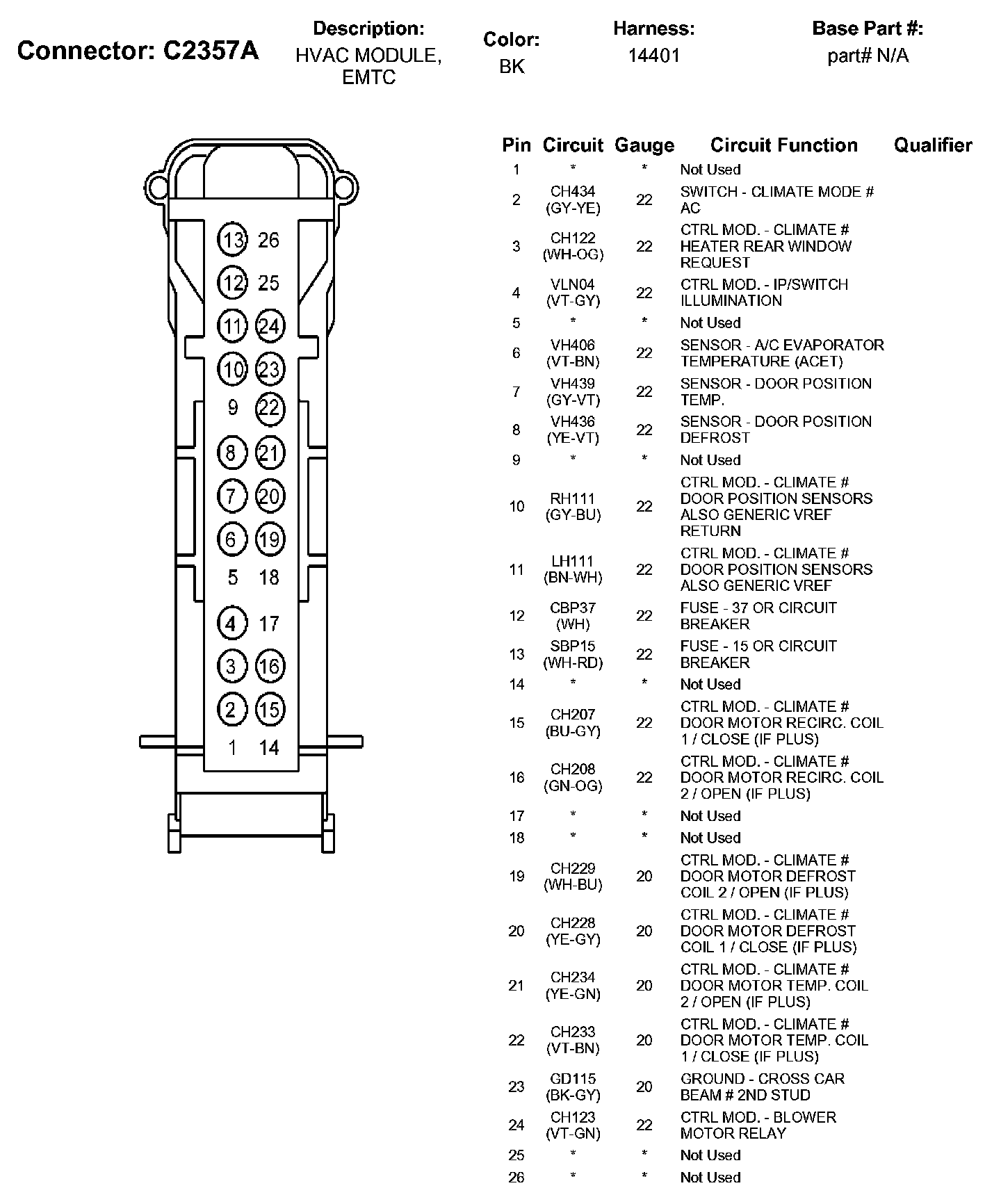 Connector: C2357A

Description:
HVAC MODULE, EMTC

Color:
BK

Harness:
14401

Base Part #:
part# N/A

13 26
12 25
11 24
10 23
9 22
8 21
7 20
6 19
5 18
4 17
3 16
2 15
1 14

| Pin | Circuit | Gauge | Circuit Function | Qualifier |
|---|---|---|---|---|
| 1 | * | * | Not Used | |
| 2 | CH434 (GY-YE) | 22 | SWITCH - CLIMATE MODE # AC | |
| 3 | CH122 (WH-OG) | 22 | CTRL MOD. - CLIMATE # HEATER REAR WINDOW REQUEST | |
| 4 | VLN04 (VT-GY) | 22 | CTRL MOD. - IP/SWITCH ILLUMINATION | |
| 5 | * | * | Not Used | |
| 6 | VH406 (VT-BN) | 22 | SENSOR - A/C EVAPORATOR TEMPERATURE (ACET) | |
| 7 | VH439 (GY-VT) | 22 | SENSOR - DOOR POSITION TEMP. | |
| 8 | VH436 (YE-VT) | 22 | SENSOR - DOOR POSITION DEFROST | |
| 9 | * | * | Not Used | |
| 10 | RH111 (GY-BU) | 22 | CTRL MOD. - CLIMATE # DOOR POSITION SENSORS ALSO GENERIC VREF RETURN | |
| 11 | LH111 (BN-WH) | 22 | CTRL MOD. - CLIMATE # DOOR POSITION SENSORS ALSO GENERIC VREF | |
| 12 | CBP37 (WH) | 22 | FUSE - 37 OR CIRCUIT BREAKER | |
| 13 | SBP15 (WH-RD) | 22 | FUSE - 15 OR CIRCUIT BREAKER | |
| 14 | * | * | Not Used | |
| 15 | CH207 (BU-GY) | 22 | CTRL MOD. - CLIMATE # DOOR MOTOR RECIRC. COIL 1 / CLOSE (IF PLUS) | |
| 16 | CH208 (GN-OG) | 22 | CTRL MOD. - CLIMATE # DOOR MOTOR RECIRC. COIL 2 / OPEN (IF PLUS) | |
| 17 | * | * | Not Used | |
| 18 | * | * | Not Used | |
| 19 | CH229 (WH-BU) | 20 | CTRL MOD. - CLIMATE # DOOR MOTOR DEFROST COIL 2 / OPEN (IF PLUS) | |
| 20 | CH228 (YE-GY) | 20 | CTRL MOD. - CLIMATE # DOOR MOTOR DEFROST COIL 1 / CLOSE (IF PLUS) | |
| 21 | CH234 (YE-GN) | 20 | CTRL MOD. - CLIMATE # DOOR MOTOR TEMP. COIL 2 / OPEN (IF PLUS) | |
| 22 | CH233 (VT-BN) | 20 | CTRL MOD. - CLIMATE # DOOR MOTOR TEMP. COIL 1 / CLOSE (IF PLUS) | |
| 23 | GD115 (BK-GY) | 20 | GROUND - CROSS CAR BEAM # 2ND STUD | |
| 24 | CH123 (VT-GN) | 22 | CTRL MOD. - BLOWER MOTOR RELAY | |
| 25 | * | * | Not Used | |
| 26 | * | * | Not Used | |