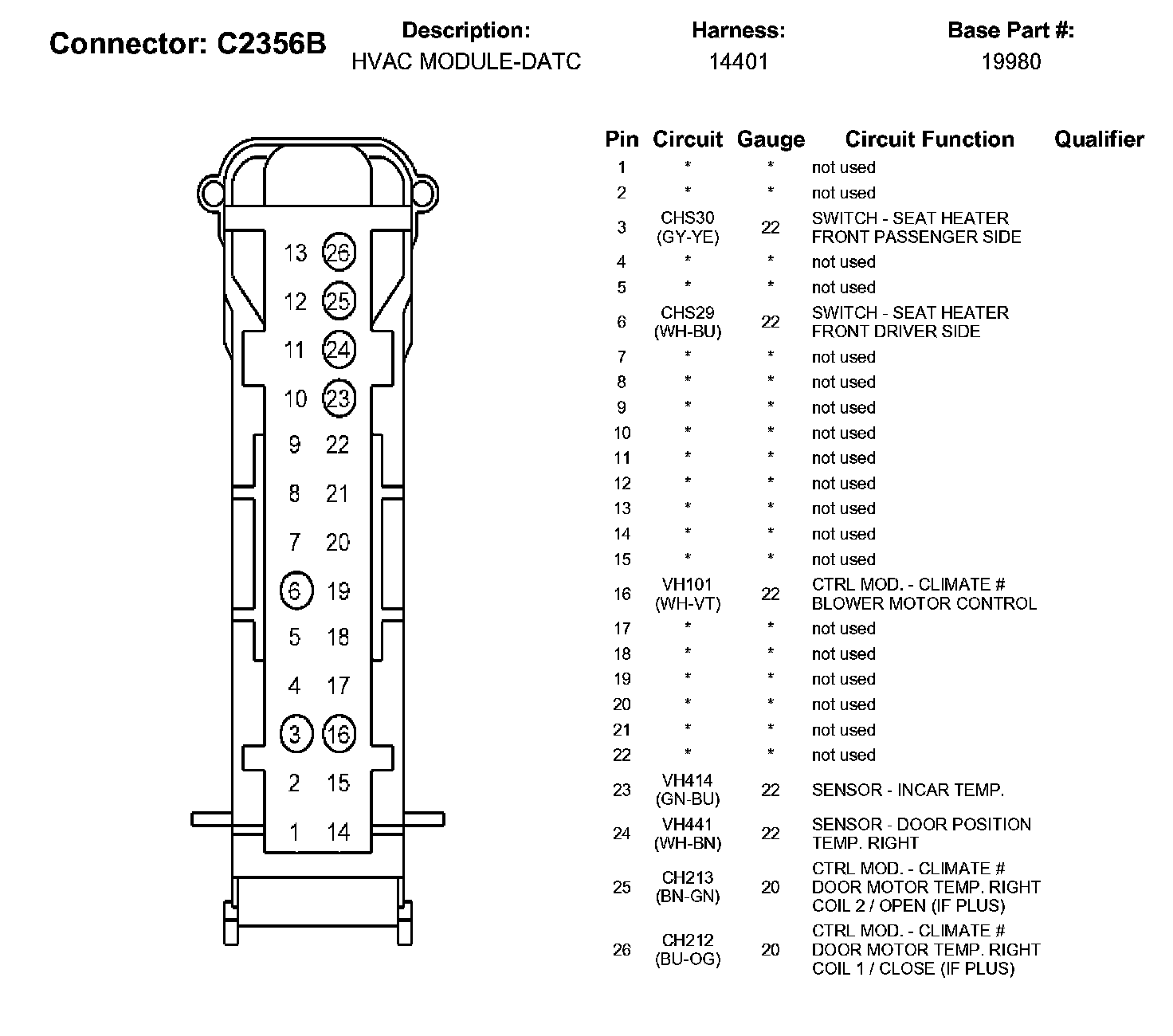 Connector: C2356B

Description:
HVAC MODULE-DATC

Harness:
14401

Base Part #:
19980

13 26
12 25
11 24
10 23
9 22
8 21
7 20
6 19
5 18
4 17
3 16
2 15
1 14

| Pin | Circuit | Gauge | Circuit Function | Qualifier |
|---|---|---|---|---|
| 1 | * | * | not used | |
| 2 | * | * | not used | |
| 3 | CHS30 (GY-YE) | 22 | SWITCH - SEAT HEATER FRONT PASSENGER SIDE | |
| 4 | * | * | not used | |
| 5 | * | * | not used | |
| 6 | CHS29 (WH-BU) | 22 | SWITCH - SEAT HEATER FRONT DRIVER SIDE | |
| 7 | * | * | not used | |
| 8 | * | * | not used | |
| 9 | * | * | not used | |
| 10 | * | * | not used | |
| 11 | * | * | not used | |
| 12 | * | * | not used | |
| 13 | * | * | not used | |
| 14 | * | * | not used | |
| 15 | * | * | not used | |
| 16 | VH101 (WH-VT) | 22 | CTRL MOD. - CLIMATE # BLOWER MOTOR CONTROL | |
| 17 | * | * | not used | |
| 18 | * | * | not used | |
| 19 | * | * | not used | |
| 20 | * | * | not used | |
| 21 | * | * | not used | |
| 22 | * | * | not used | |
| 23 | VH414 (GN-BU) | 22 | SENSOR - INCAR TEMP. | |
| 24 | VH441 (WH-BN) | 22 | SENSOR - DOOR POSITION TEMP. RIGHT | |
| 25 | CH213 (BN-GN) | 20 | CTRL MOD. - CLIMATE # DOOR MOTOR TEMP. RIGHT COIL 2 / OPEN (IF PLUS) | |
| 26 | CH212 (BU-OG) | 20 | CTRL MOD. - CLIMATE # DOOR MOTOR TEMP. RIGHT COIL 1 / CLOSE (IF PLUS) | |