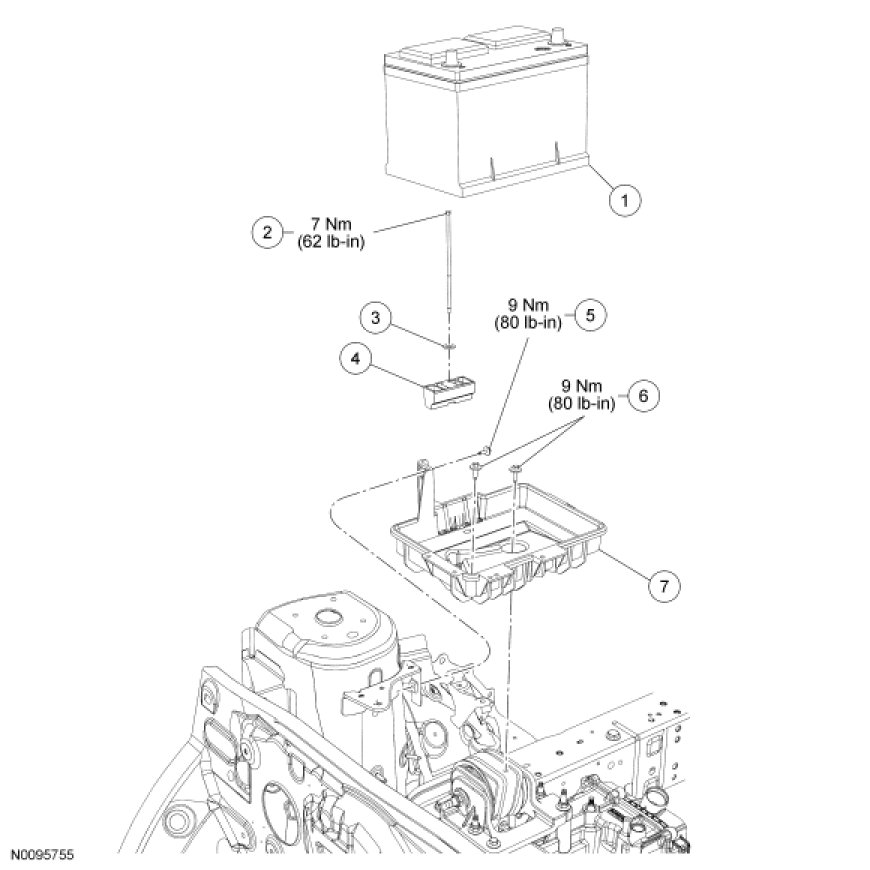 1

2 7 Nm (62 lb-in)

3

4

9 Nm (80 lb-in) 5

9 Nm (80 lb-in) 6

7

N0095755