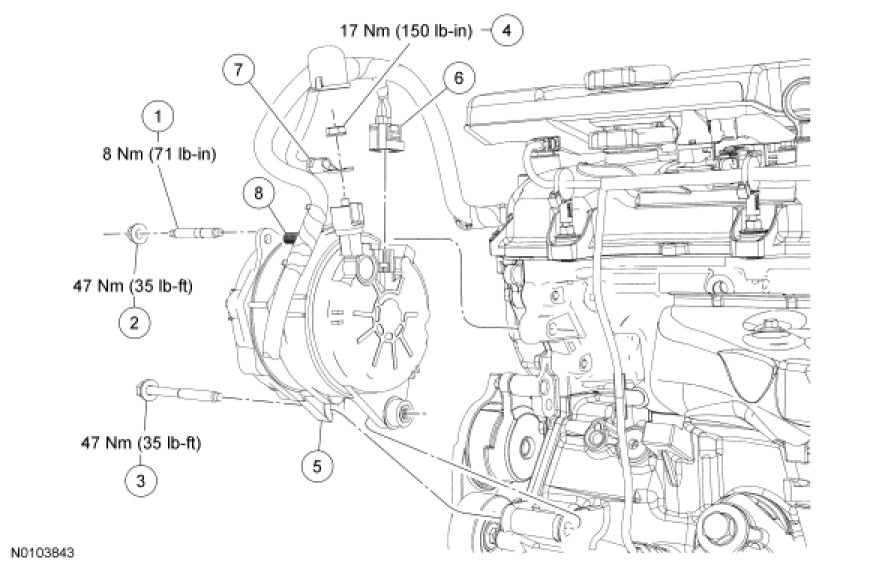 17 Nm (150 lb-in) 4

7

6

1
8 Nm (71 lb-in)

8

47 Nm (35 lb-ft)
2

47 Nm (35 lb-ft)
3

5

N0103843