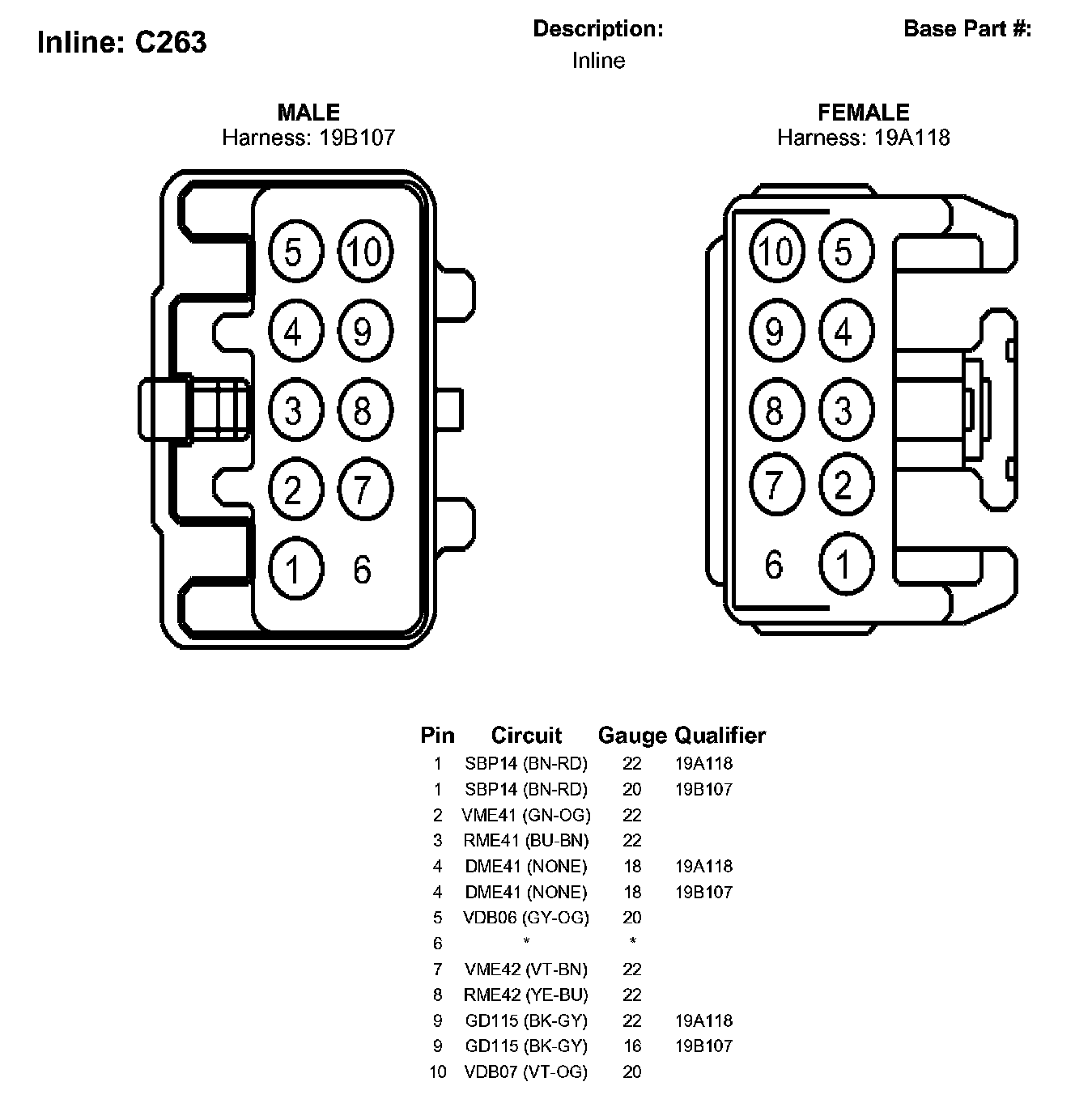 Inline: C263

Description:
Inline

Base Part #:

MALE
Harness: 19B107

5 10
4 9
3 8
2 7
1 6

FEMALE
Harness: 19A118

10 5
9 4
8 3
7 2
6 1

| Pin | Circuit | Gauge | Qualifier |
|---|---|---|---|
| 1 | SBP14 (BN-RD) | 22 | 19A118 |
| 1 | SBP14 (BN-RD) | 20 | 19B107 |
| 2 | VME41 (GN-OG) | 22 | |
| 3 | RME41 (BU-BN) | 22 | |
| 4 | DME41 (NONE) | 18 | 19A118 |
| 4 | DME41 (NONE) | 18 | 19B107 |
| 5 | VDB06 (GY-OG) | 20 | |
| 6 | * | * | |
| 7 | VME42 (VT-BN) | 22 | |
| 8 | RME42 (YE-BU) | 22 | |
| 9 | GD115 (BK-GY) | 22 | 19A118 |
| 9 | GD115 (BK-GY) | 16 | 19B107 |
| 10 | VDB07 (VT-OG) | 20 | |