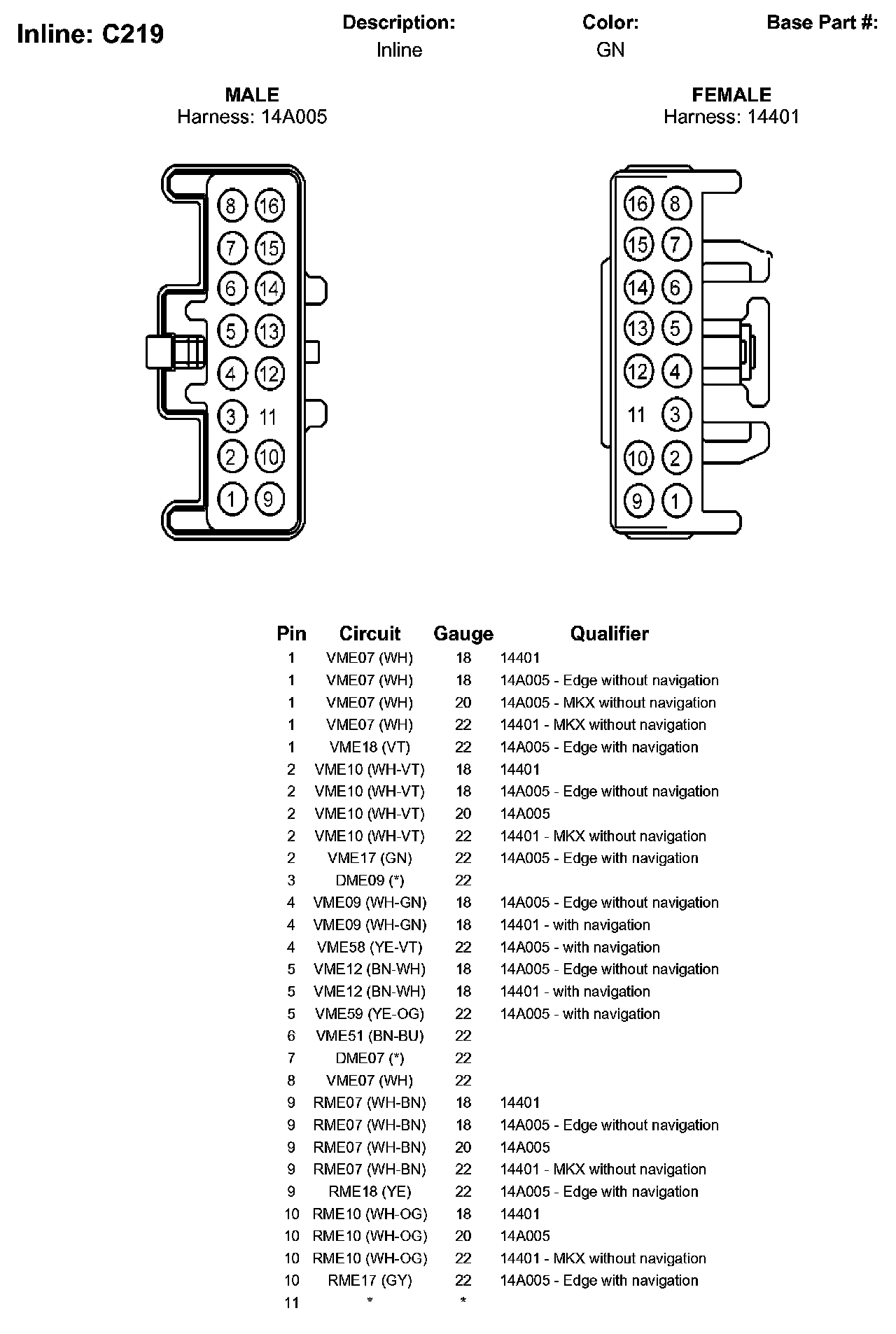 Inline: C219

Description:
Inline

Color:
GN

Base Part #:

MALE
Harness: 14A005

8 16
7 15
6 14
5 13
4 12
3 11
2 10
1 9

FEMALE
Harness: 14401

16 8
15 7
14 6
13 5
12 4
11 3
10 2
9 1

| Pin | Circuit | Gauge | Qualifier |
|---|---|---|---|
| 1 | VME07 (WH) | 18 | 14401 |
| 1 | VME07 (WH) | 18 | 14A005 - Edge without navigation |
| 1 | VME07 (WH) | 20 | 14A005 - MKX without navigation |
| 1 | VME07 (WH) | 22 | 14401 - MKX without navigation |
| 1 | VME18 (VT) | 22 | 14A005 - Edge with navigation |
| 2 | VME10 (WH-VT) | 18 | 14401 |
| 2 | VME10 (WH-VT) | 18 | 14A005 - Edge without navigation |
| 2 | VME10 (WH-VT) | 20 | 14A005 |
| 2 | VME10 (WH-VT) | 22 | 14401 - MKX without navigation |
| 2 | VME17 (GN) | 22 | 14A005 - Edge with navigation |
| 3 | DME09 (*) | 22 | |
| 4 | VME09 (WH-GN) | 18 | 14A005 - Edge without navigation |
| 4 | VME09 (WH-GN) | 18 | 14401 - with navigation |
| 4 | VME58 (YE-VT) | 22 | 14A005 - with navigation |
| 5 | VME12 (BN-WH) | 18 | 14A005 - Edge without navigation |
| 5 | VME12 (BN-WH) | 18 | 14401 - with navigation |
| 5 | VME59 (YE-OG) | 22 | 14A005 - with navigation |
| 6 | VME51 (BN-BU) | 22 | |
| 7 | DME07 (*) | 22 | |
| 8 | VME07 (WH) | 22 | |
| 9 | RME07 (WH-BN) | 18 | 14401 |
| 9 | RME07 (WH-BN) | 18 | 14A005 - Edge without navigation |
| 9 | RME07 (WH-BN) | 20 | 14A005 |
| 9 | RME07 (WH-BN) | 22 | 14401 - MKX without navigation |
| 9 | RME18 (YE) | 22 | 14A005 - Edge with navigation |
| 10 | RME10 (WH-OG) | 18 | 14401 |
| 10 | RME10 (WH-OG) | 20 | 14A005 |
| 10 | RME10 (WH-OG) | 22 | 14401 - MKX without navigation |
| 10 | RME17 (GY) | 22 | 14A005 - Edge with navigation |
| 11 | * | * | |