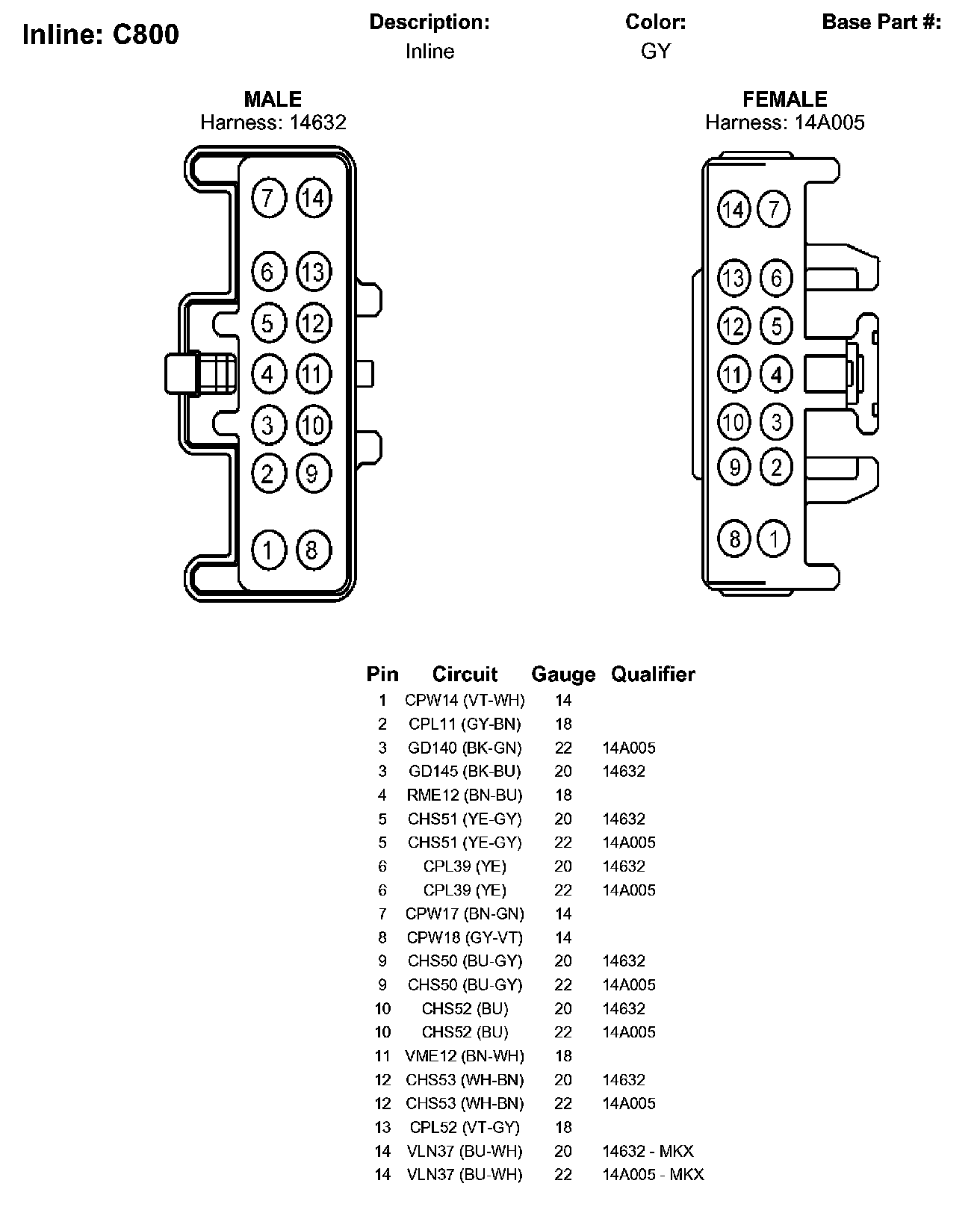 Inline: C800

Description:
Inline

Color:
GY

Base Part #:

MALE
Harness: 14632

7 14
6 13
5 12
4 11
3 10
2 9
1 8

FEMALE
Harness: 14A005

14 7
13 6
12 5
11 4
10 3
9 2
8 1

| Pin | Circuit | Gauge | Qualifier |
|---|---|---|---|
| 1 | CPW14 (VT-WH) | 14 | |
| 2 | CPL11 (GY-BN) | 18 | |
| 3 | GD140 (BK-GN) | 22 | 14A005 |
| 3 | GD145 (BK-BU) | 20 | 14632 |
| 4 | RME12 (BN-BU) | 18 | |
| 5 | CHS51 (YE-GY) | 20 | 14632 |
| 5 | CHS51 (YE-GY) | 22 | 14A005 |
| 6 | CPL39 (YE) | 20 | 14632 |
| 6 | CPL39 (YE) | 22 | 14A005 |
| 7 | CPW17 (BN-GN) | 14 | |
| 8 | CPW18 (GY-VT) | 14 | |
| 9 | CHS50 (BU-GY) | 20 | 14632 |
| 9 | CHS50 (BU-GY) | 22 | 14A005 |
| 10 | CHS52 (BU) | 20 | 14632 |
| 10 | CHS52 (BU) | 22 | 14A005 |
| 11 | VME12 (BN-WH) | 18 | |
| 12 | CHS53 (WH-BN) | 20 | 14632 |
| 12 | CHS53 (WH-BN) | 22 | 14A005 |
| 13 | CPL52 (VT-GY) | 18 | |
| 14 | VLN37 (BU-WH) | 20 | 14632 - MKX |
| 14 | VLN37 (BU-WH) | 22 | 14A005 - MKX |