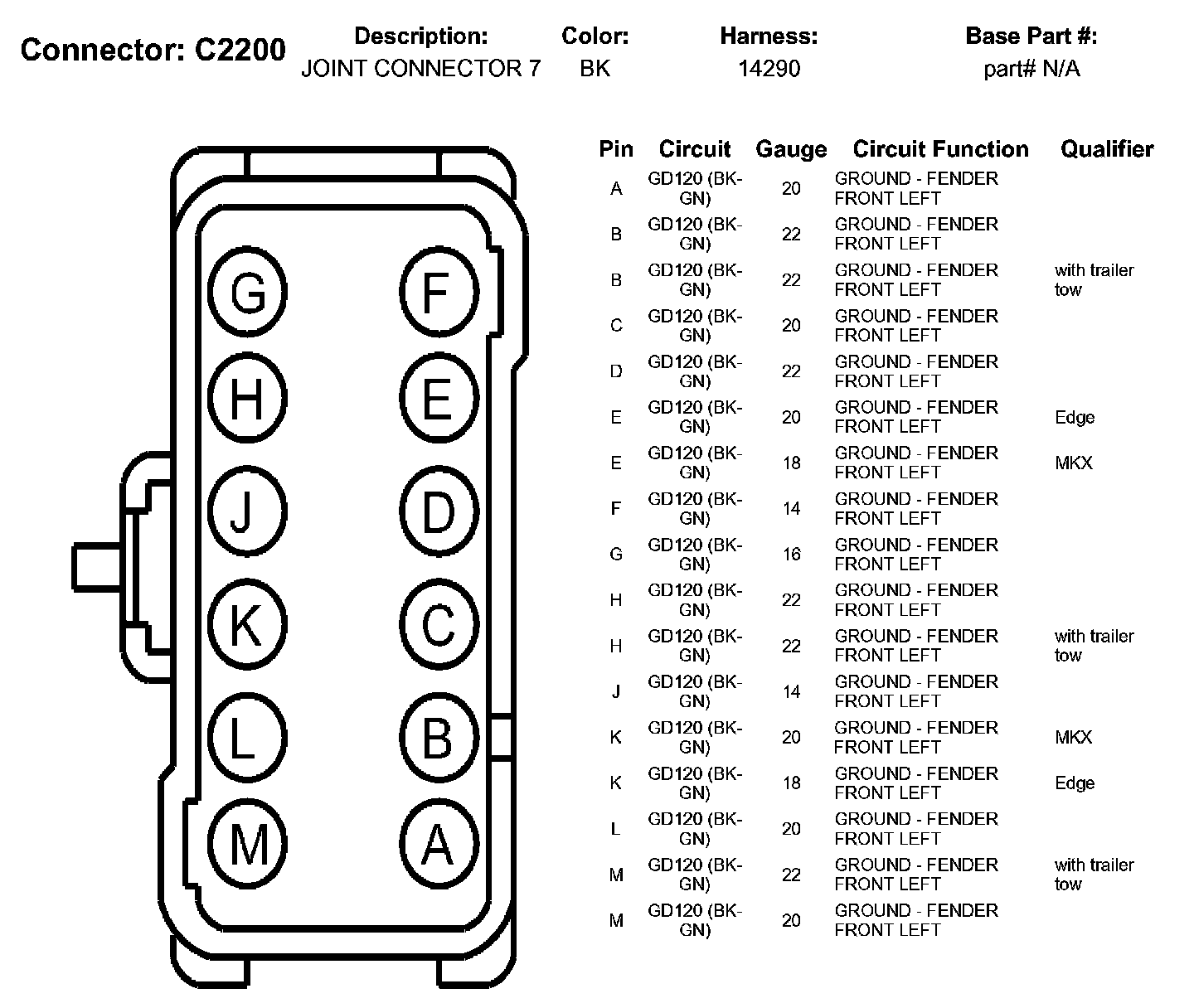 Connector: C2200

| Description: | Color: | Harness: | Base Part #: |
|---|---|---|---|
| JOINT CONNECTOR 7 | BK | 14290 | part# N/A |

G F
H E
J D
K C
L B
M A

| Pin | Circuit | Gauge | Circuit Function | Qualifier |
|---|---|---|---|---|
| A | GD120 (BK-GN) | 20 | GROUND - FENDER FRONT LEFT | |
| B | GD120 (BK-GN) | 22 | GROUND - FENDER FRONT LEFT | |
| B | GD120 (BK-GN) | 22 | GROUND - FENDER FRONT LEFT | with trailer tow |
| C | GD120 (BK-GN) | 20 | GROUND - FENDER FRONT LEFT | |
| D | GD120 (BK-GN) | 22 | GROUND - FENDER FRONT LEFT | |
| E | GD120 (BK-GN) | 20 | GROUND - FENDER FRONT LEFT | Edge |
| E | GD120 (BK-GN) | 18 | GROUND - FENDER FRONT LEFT | MKX |
| F | GD120 (BK-GN) | 14 | GROUND - FENDER FRONT LEFT | |
| G | GD120 (BK-GN) | 16 | GROUND - FENDER FRONT LEFT | |
| H | GD120 (BK-GN) | 22 | GROUND - FENDER FRONT LEFT | |
| H | GD120 (BK-GN) | 22 | GROUND - FENDER FRONT LEFT | with trailer tow |
| J | GD120 (BK-GN) | 14 | GROUND - FENDER FRONT LEFT | |
| K | GD120 (BK-GN) | 20 | GROUND - FENDER FRONT LEFT | MKX |
| K | GD120 (BK-GN) | 18 | GROUND - FENDER FRONT LEFT | Edge |
| L | GD120 (BK-GN) | 20 | GROUND - FENDER FRONT LEFT | |
| M | GD120 (BK-GN) | 22 | GROUND - FENDER FRONT LEFT | with trailer tow |
| M | GD120 (BK-GN) | 20 | GROUND - FENDER FRONT LEFT | |