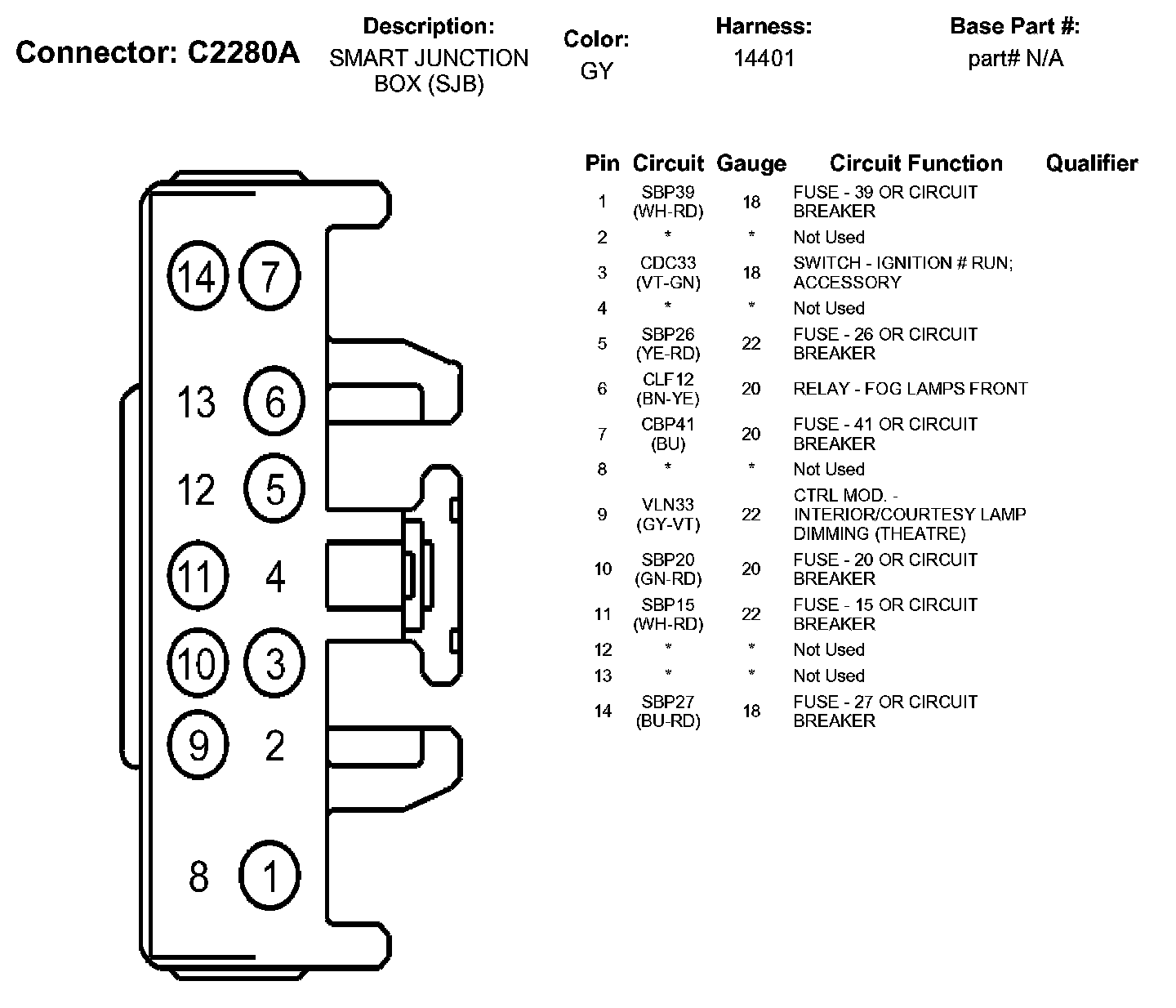 Connector: C2280A

Description:
SMART JUNCTION BOX (SJB)

Color:
GY

Harness:
14401

Base Part #:
part# N/A

14 7
13 6
12 5
11 4
10 3
9 2
8 1

| Pin | Circuit | Gauge | Circuit Function | Qualifier |
|---|---|---|---|---|
| 1 | SBP39 (WH-RD) | 18 | FUSE - 39 OR CIRCUIT BREAKER | |
| 2 | * | * | Not Used | |
| 3 | CDC33 (VT-GN) | 18 | SWITCH - IGNITION # RUN; ACCESSORY | |
| 4 | * | * | Not Used | |
| 5 | SBP26 (YE-RD) | 22 | FUSE - 26 OR CIRCUIT BREAKER | |
| 6 | CLF12 (BN-YE) | 20 | RELAY - FOG LAMPS FRONT | |
| 7 | CBP41 (BU) | 20 | FUSE - 41 OR CIRCUIT BREAKER | |
| 8 | * | * | Not Used | |
| 9 | VLN33 (GY-VT) | 22 | CTRL MOD. - INTERIOR/COURTESY LAMP DIMMING (THEATRE) | |
| 10 | SBP20 (GN-RD) | 20 | FUSE - 20 OR CIRCUIT BREAKER | |
| 11 | SBP15 (WH-RD) | 22 | FUSE - 15 OR CIRCUIT BREAKER | |
| 12 | * | * | Not Used | |
| 13 | * | * | Not Used | |
| 14 | SBP27 (BU-RD) | 18 | FUSE - 27 OR CIRCUIT BREAKER | |