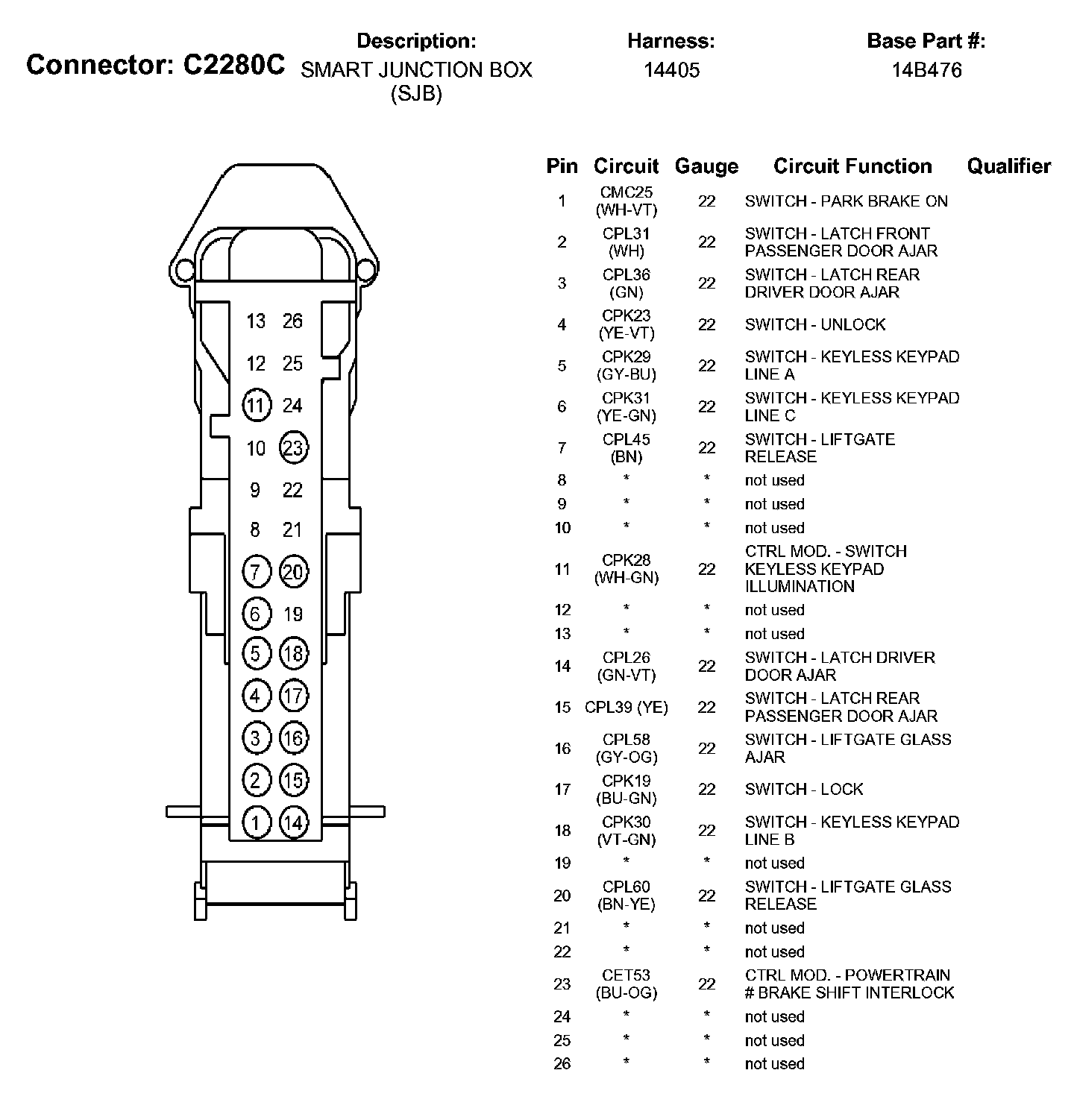 Connector: C2280C

Description:
SMART JUNCTION BOX (SJB)

Harness:
14405

Base Part #:
14B476

13 26
12 25
11 24
10 23
9 22
8 21
7 20
6 19
5 18
4 17
3 16
2 15
1 14

| Pin | Circuit | Gauge | Circuit Function | Qualifier |
|---|---|---|---|---|
| 1 | CMC25 (WH-VT) | 22 | SWITCH - PARK BRAKE ON | |
| 2 | CPL31 (WH) | 22 | SWITCH - LATCH FRONT PASSENGER DOOR AJAR | |
| 3 | CPL36 (GN) | 22 | SWITCH - LATCH REAR DRIVER DOOR AJAR | |
| 4 | CPK23 (YE-VT) | 22 | SWITCH - UNLOCK | |
| 5 | CPK29 (GY-BU) | 22 | SWITCH - KEYLESS KEYPAD LINE A | |
| 6 | CPK31 (YE-GN) | 22 | SWITCH - KEYLESS KEYPAD LINE C | |
| 7 | CPL45 (BN) | 22 | SWITCH - LIFTGATE RELEASE | |
| 8 | * | * | not used | |
| 9 | * | * | not used | |
| 10 | * | * | not used | |
| 11 | CPK28 (WH-GN) | 22 | CTRL MOD. - SWITCH KEYLESS KEYPAD ILLUMINATION | |
| 12 | * | * | not used | |
| 13 | * | * | not used | |
| 14 | CPL26 (GN-VT) | 22 | SWITCH - LATCH DRIVER DOOR AJAR | |
| 15 | CPL39 (YE) | 22 | SWITCH - LATCH REAR PASSENGER DOOR AJAR | |
| 16 | CPL58 (GY-OG) | 22 | SWITCH - LIFTGATE GLASS AJAR | |
| 17 | CPK19 (BU-GN) | 22 | SWITCH - LOCK | |
| 18 | CPK30 (VT-GN) | 22 | SWITCH - KEYLESS KEYPAD LINE B | |
| 19 | * | * | not used | |
| 20 | CPL60 (BN-YE) | 22 | SWITCH - LIFTGATE GLASS RELEASE | |
| 21 | * | * | not used | |
| 22 | * | * | not used | |
| 23 | CET53 (BU-OG) | 22 | CTRL MOD. - POWERTRAIN # BRAKE SHIFT INTERLOCK | |
| 24 | * | * | not used | |
| 25 | * | * | not used | |
| 26 | * | * | not used | |