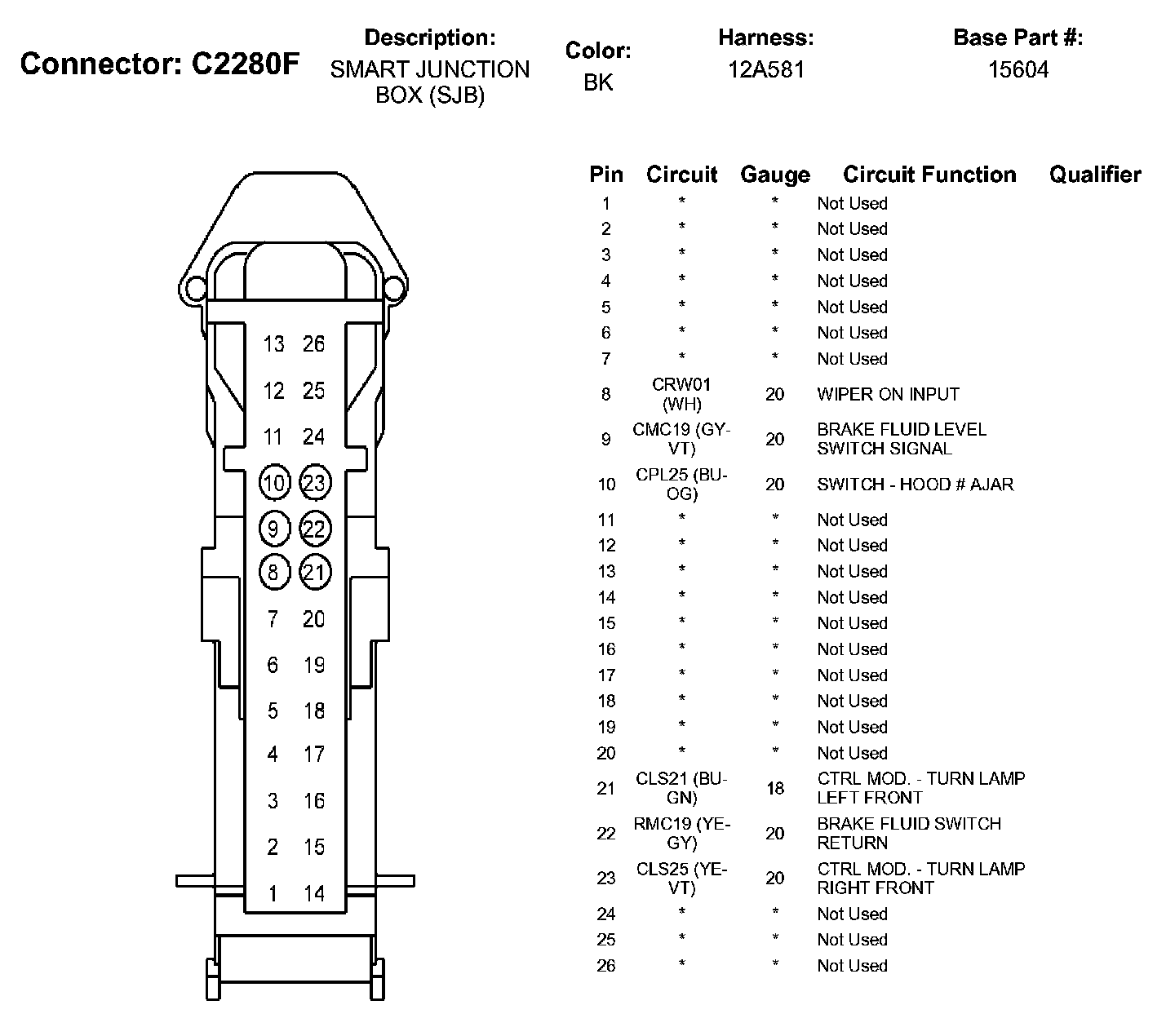 Connector: C2280F

Description:
SMART JUNCTION BOX (SJB)

Color:
BK

Harness:
12A581

Base Part #:
15604

13 26
12 25
11 24
10 23
9 22
8 21
7 20
6 19
5 18
4 17
3 16
2 15
1 14

| Pin | Circuit | Gauge | Circuit Function | Qualifier |
|---|---|---|---|---|
| 1 | * | * | Not Used | |
| 2 | * | * | Not Used | |
| 3 | * | * | Not Used | |
| 4 | * | * | Not Used | |
| 5 | * | * | Not Used | |
| 6 | * | * | Not Used | |
| 7 | * | * | Not Used | |
| 8 | CRW01 (WH) | 20 | WIPER ON INPUT | |
| 9 | CMC19 (GY-VT) | 20 | BRAKE FLUID LEVEL SWITCH SIGNAL | |
| 10 | CPL25 (BU-OG) | 20 | SWITCH - HOOD # AJAR | |
| 11 | * | * | Not Used | |
| 12 | * | * | Not Used | |
| 13 | * | * | Not Used | |
| 14 | * | * | Not Used | |
| 15 | * | * | Not Used | |
| 16 | * | * | Not Used | |
| 17 | * | * | Not Used | |
| 18 | * | * | Not Used | |
| 19 | * | * | Not Used | |
| 20 | * | * | Not Used | |
| 21 | CLS21 (BU-GN) | 18 | CTRL MOD. - TURN LAMP LEFT FRONT | |
| 22 | RMC19 (YE-GY) | 20 | BRAKE FLUID SWITCH RETURN | |
| 23 | CLS25 (YE-VT) | 20 | CTRL MOD. - TURN LAMP RIGHT FRONT | |
| 24 | * | * | Not Used | |
| 25 | * | * | Not Used | |
| 26 | * | * | Not Used | |