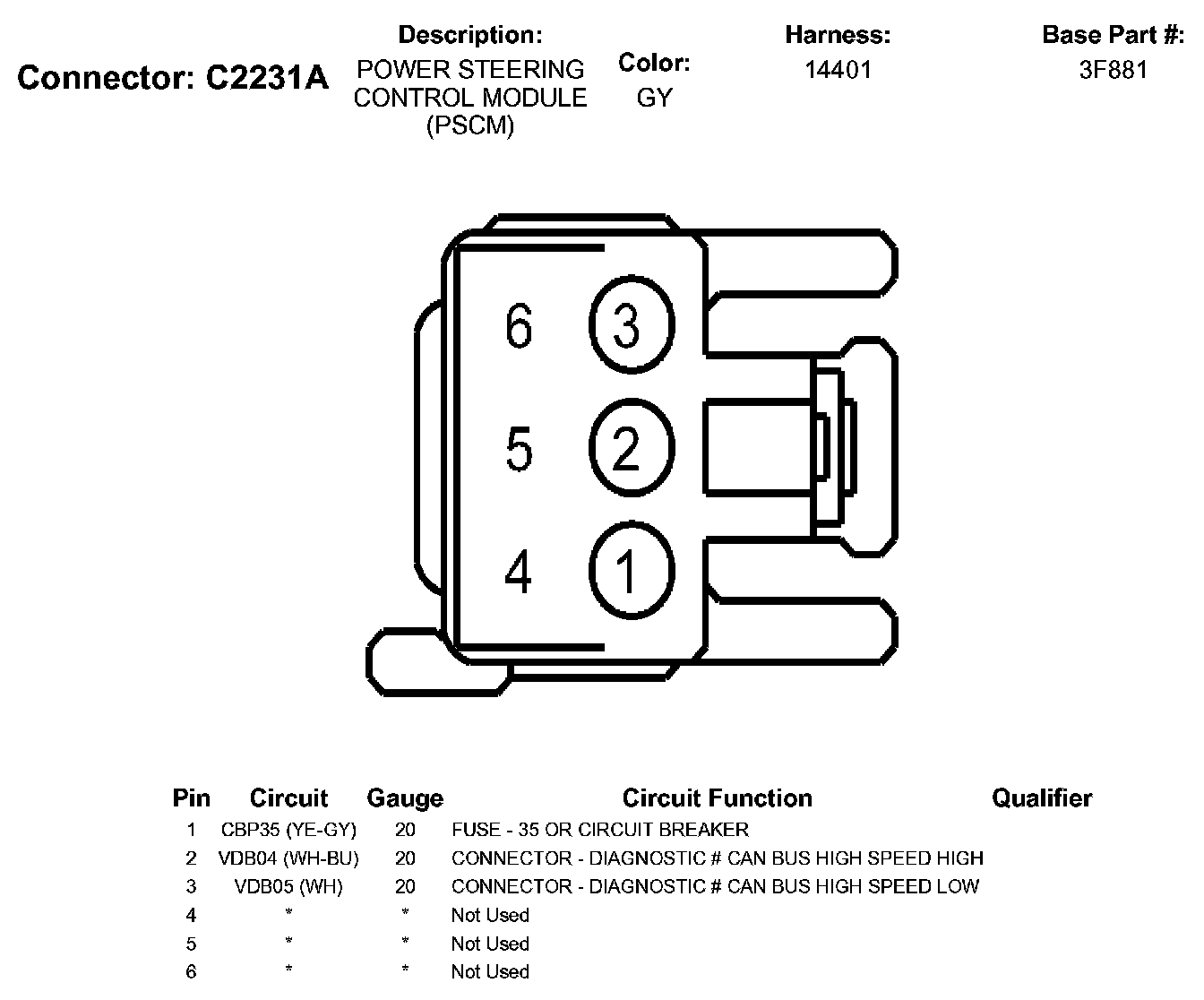 Connector: C2231A

Description:
POWER STEERING CONTROL MODULE (PSCM)

Color:
GY

Harness:
14401

Base Part #:
3F881

6 3
5 2
4 1

| Pin | Circuit | Gauge | Circuit Function | Qualifier |
|---|---|---|---|---|
| 1 | CBP35 (YE-GY) | 20 | FUSE - 35 OR CIRCUIT BREAKER | |
| 2 | VDB04 (WH-BU) | 20 | CONNECTOR - DIAGNOSTIC # CAN BUS HIGH SPEED HIGH | |
| 3 | VDB05 (WH) | 20 | CONNECTOR - DIAGNOSTIC # CAN BUS HIGH SPEED LOW | |
| 4 | * | * | Not Used | |
| 5 | * | * | Not Used | |
| 6 | * | * | Not Used | |