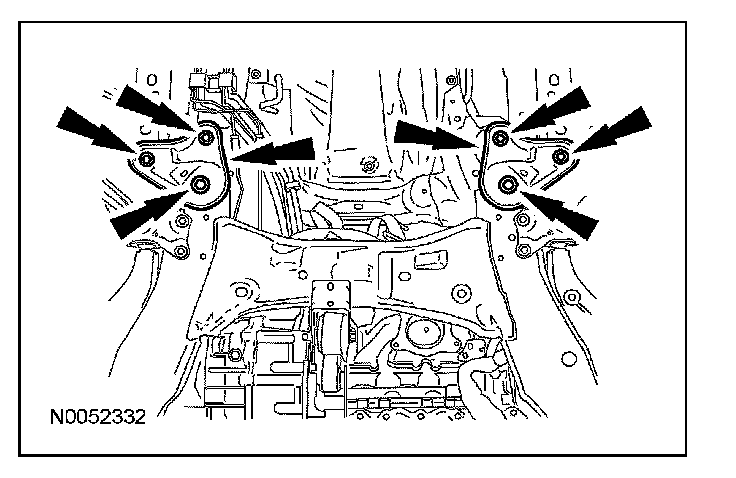 N0052332