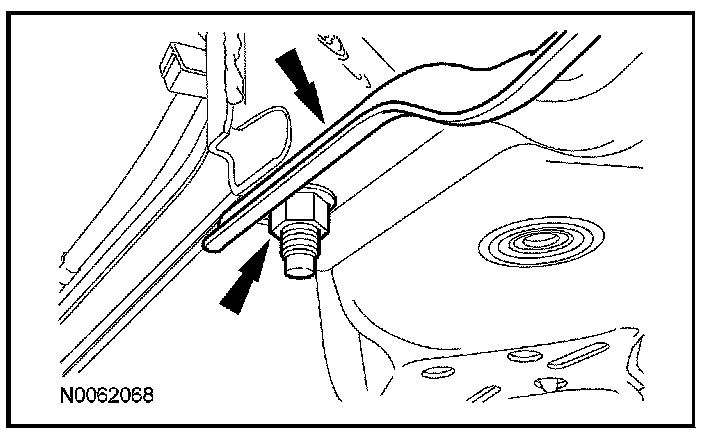 N0062068