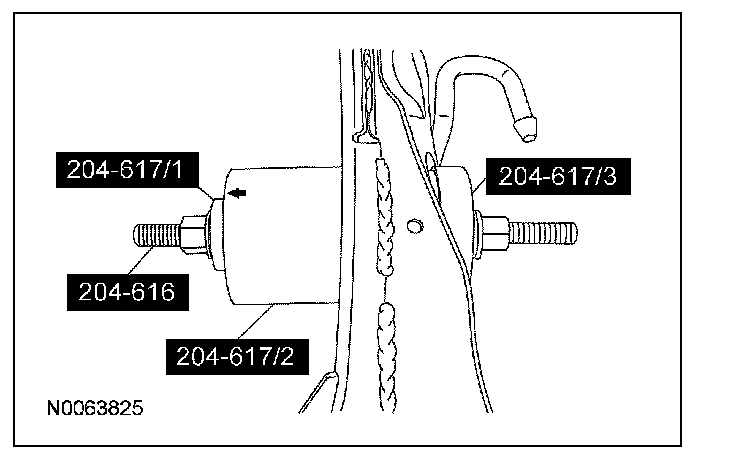 204-617/1

204-617/3

204-616

204-617/2

N0063825