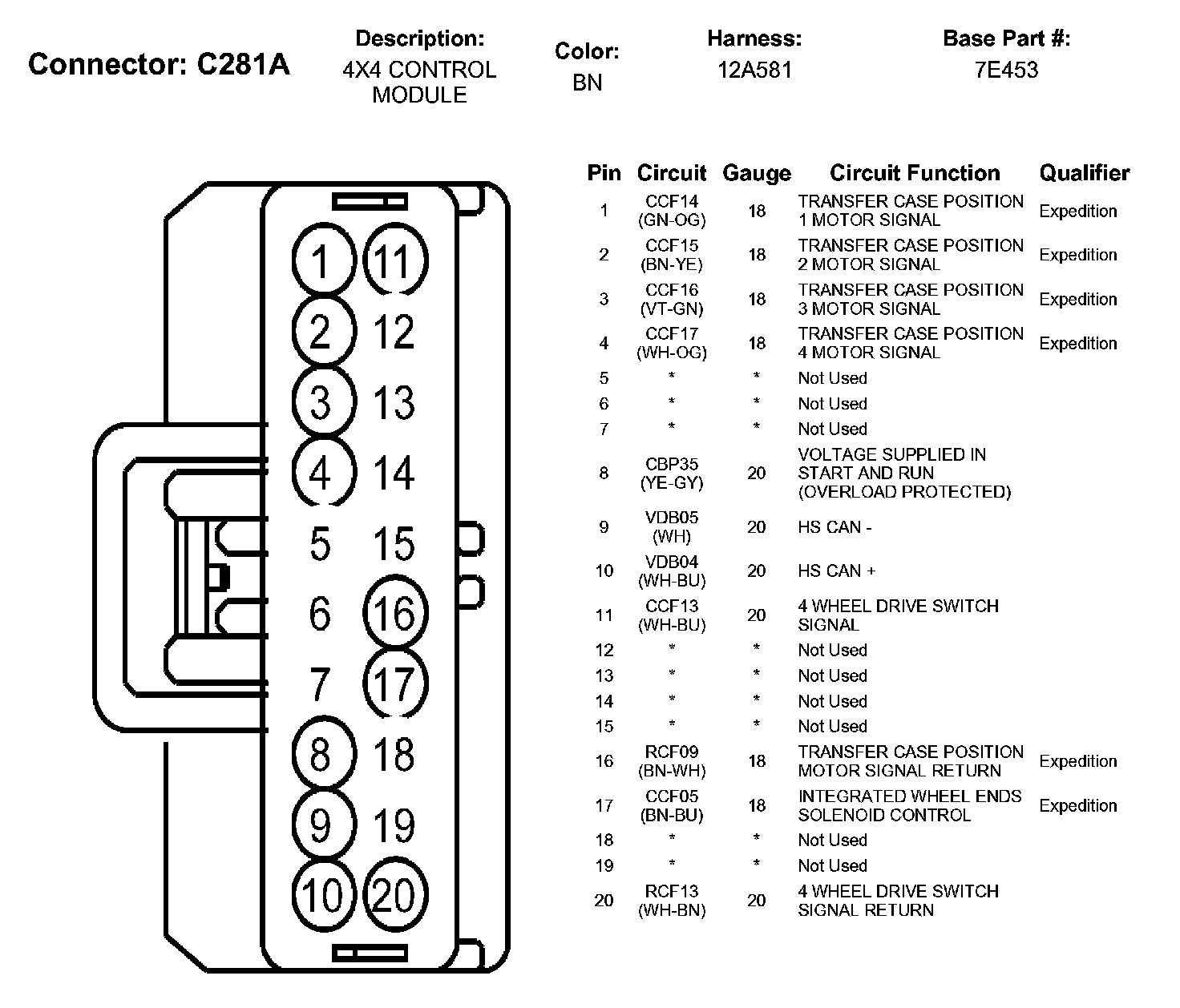 Connector: C281A

Description:
4X4 CONTROL MODULE

Color:
BN

Harness:
12A581

Base Part #:
7E453

1 11
2 12
3 13
4 14
5 15
6 16
7 17
8 18
9 19
10 20

| Pin | Circuit | Gauge | Circuit Function | Qualifier |
|---|---|---|---|---|
| 1 | CCF14 (GN-OG) | 18 | TRANSFER CASE POSITION 1 MOTOR SIGNAL | Expedition |
| 2 | CCF15 (BN-YE) | 18 | TRANSFER CASE POSITION 2 MOTOR SIGNAL | Expedition |
| 3 | CCF16 (VT-GN) | 18 | TRANSFER CASE POSITION 3 MOTOR SIGNAL | Expedition |
| 4 | CCF17 (WH-OG) | 18 | TRANSFER CASE POSITION 4 MOTOR SIGNAL | Expedition |
| 5 | * | * | Not Used | |
| 6 | * | * | Not Used | |
| 7 | * | * | Not Used | |
| 8 | CBP35 (YE-GY) | 20 | VOLTAGE SUPPLIED IN START AND RUN (OVERLOAD PROTECTED) | |
| 9 | VDB05 (WH) | 20 | HS CAN - | |
| 10 | VDB04 (WH-BU) | 20 | HS CAN + | |
| 11 | CCF13 (WH-BU) | 20 | 4 WHEEL DRIVE SWITCH SIGNAL | |
| 12 | * | * | Not Used | |
| 13 | * | * | Not Used | |
| 14 | * | * | Not Used | |
| 15 | * | * | Not Used | |
| 16 | RCF09 (BN-WH) | 18 | TRANSFER CASE POSITION MOTOR SIGNAL RETURN | Expedition |
| 17 | CCF05 (BN-BU) | 18 | INTEGRATED WHEEL ENDS SOLENOID CONTROL | Expedition |
| 18 | * | * | Not Used | |
| 19 | * | * | Not Used | |
| 20 | RCF13 (WH-BN) | 20 | 4 WHEEL DRIVE SWITCH SIGNAL RETURN | |