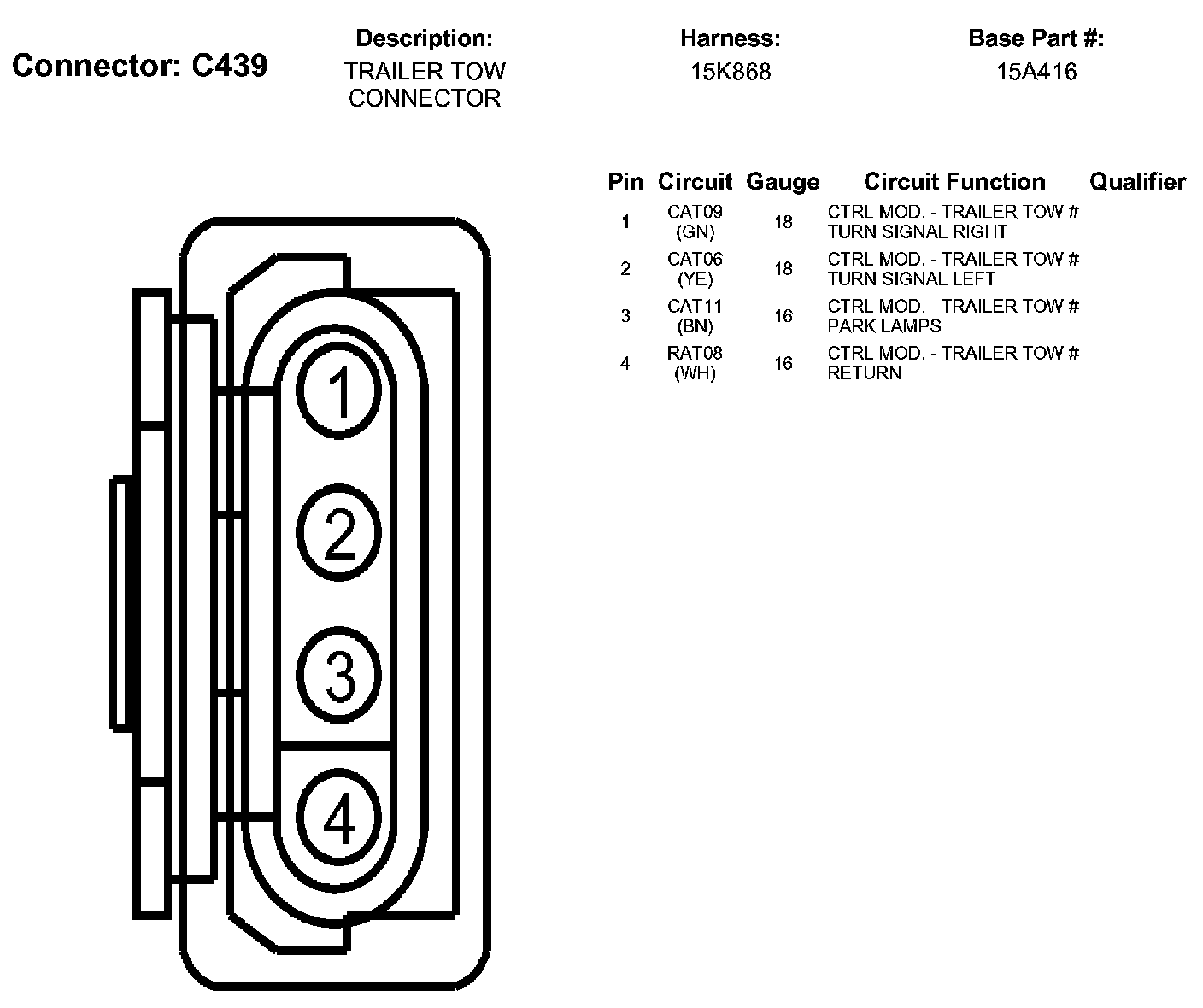 Connector: C439

Description:
TRAILER TOW CONNECTOR

Harness:
15K868

Base Part #:
15A416

| Pin | Circuit | Gauge | Circuit Function | Qualifier |
|---|---|---|---|---|
| 1 | CAT09 (GN) | 18 | CTRL MOD. - TRAILER TOW # TURN SIGNAL RIGHT | |
| 2 | CAT06 (YE) | 18 | CTRL MOD. - TRAILER TOW # TURN SIGNAL LEFT | |
| 3 | CAT11 (BN) | 16 | CTRL MOD. - TRAILER TOW # PARK LAMPS | |
| 4 | RAT08 (WH) | 16 | CTRL MOD. - TRAILER TOW # RETURN | |

1
2
3
4