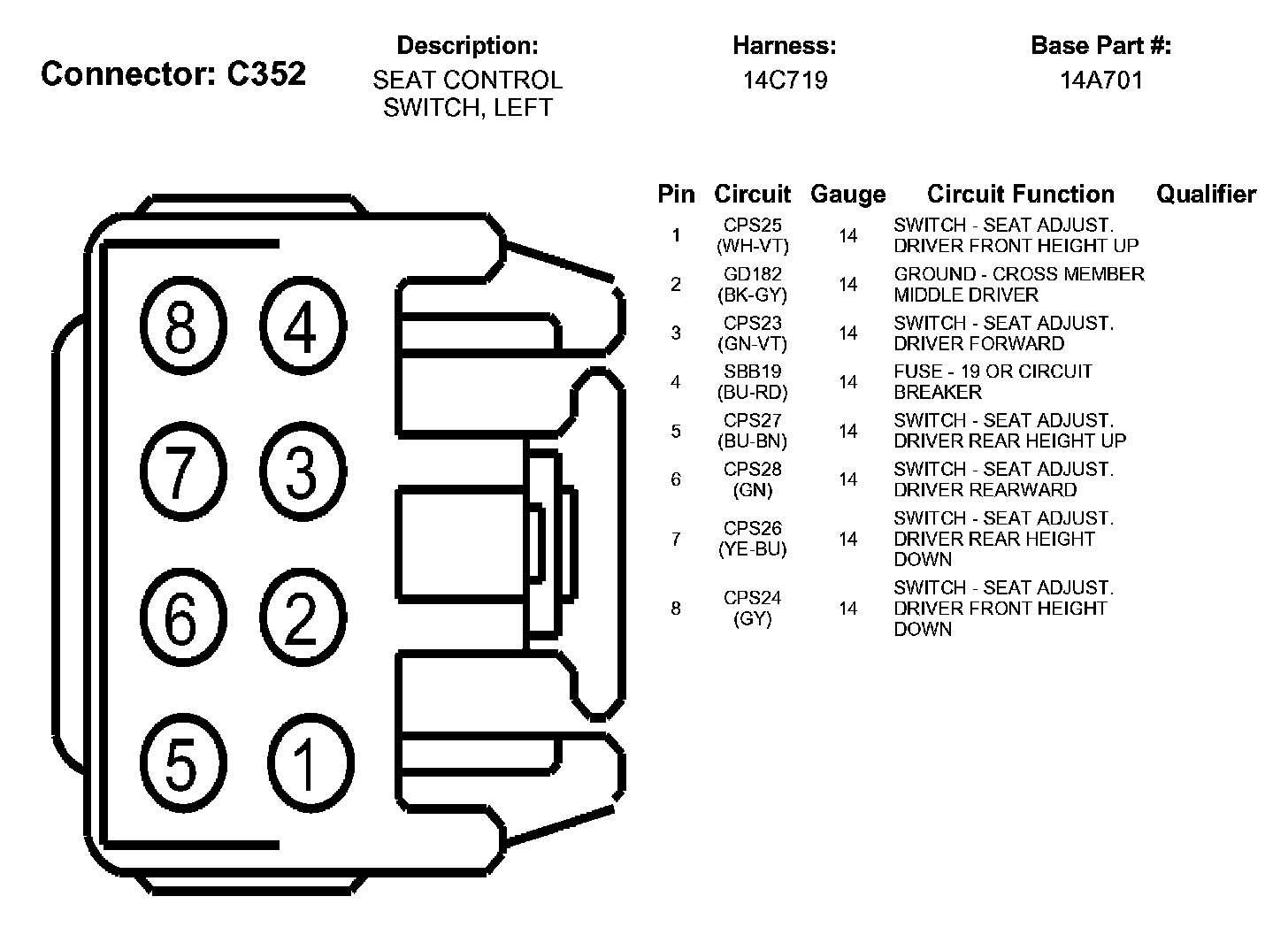 Connector: C352

Description:
SEAT CONTROL SWITCH, LEFT

Harness:
14C719

Base Part #:
14A701

8 4
7 3
6 2
5 1

| Pin | Circuit | Gauge | Circuit Function | Qualifier |
|---|---|---|---|---|
| 1 | CPS25 (WH-VT) | 14 | SWITCH - SEAT ADJUST. DRIVER FRONT HEIGHT UP | |
| 2 | GD182 (BK-GY) | 14 | GROUND - CROSS MEMBER MIDDLE DRIVER | |
| 3 | CPS23 (GN-VT) | 14 | SWITCH - SEAT ADJUST. DRIVER FORWARD | |
| 4 | SBB19 (BU-RD) | 14 | FUSE - 19 OR CIRCUIT BREAKER | |
| 5 | CPS27 (BU-BN) | 14 | SWITCH - SEAT ADJUST. DRIVER REAR HEIGHT UP | |
| 6 | CPS28 (GN) | 14 | SWITCH - SEAT ADJUST. DRIVER REARWARD | |
| 7 | CPS26 (YE-BU) | 14 | SWITCH - SEAT ADJUST. DRIVER REAR HEIGHT DOWN | |
| 8 | CPS24 (GY) | 14 | SWITCH - SEAT ADJUST. DRIVER FRONT HEIGHT DOWN | |