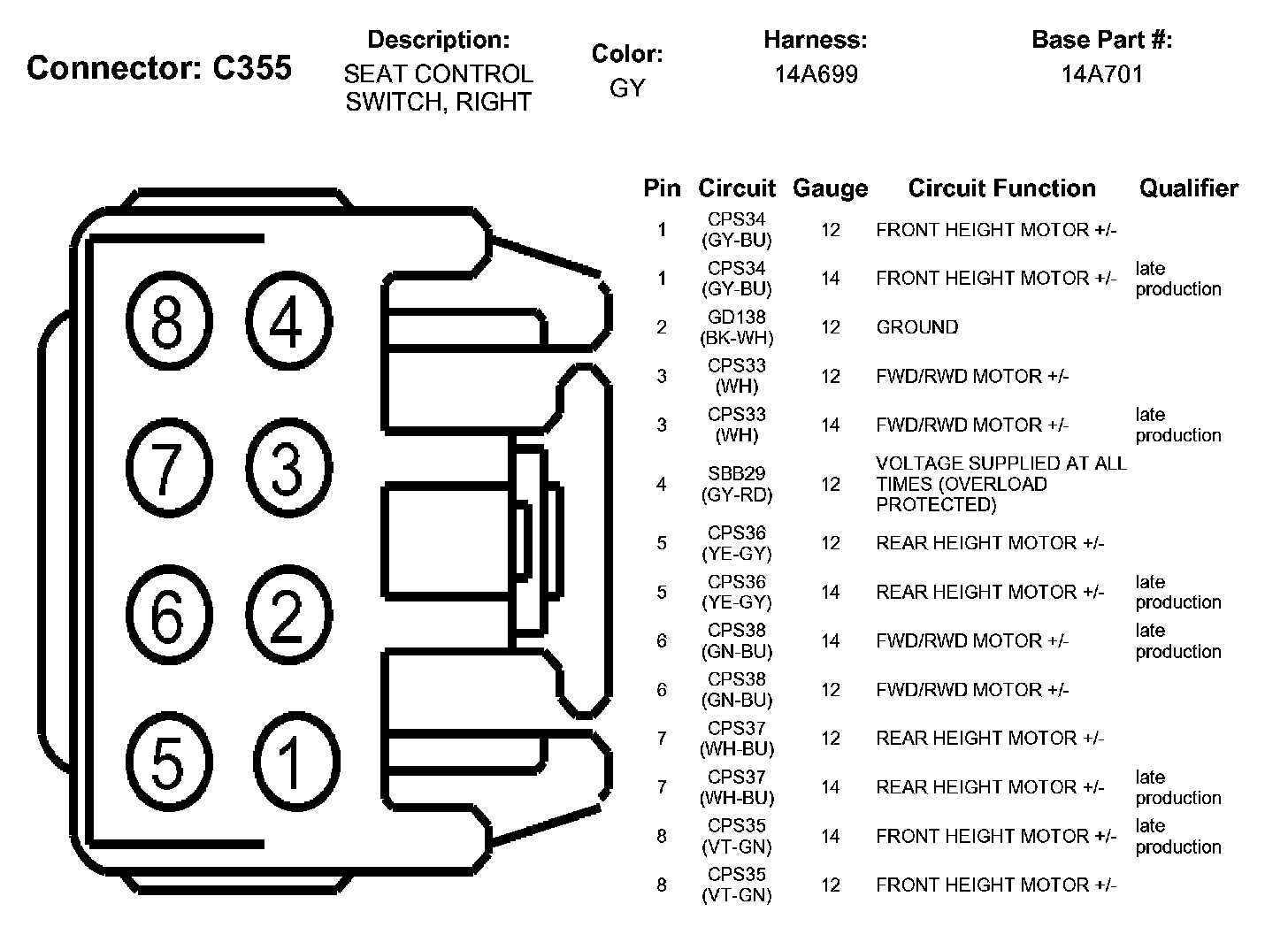 Connector: C355

Description:
SEAT CONTROL SWITCH, RIGHT

Color:
GY

Harness:
14A699

Base Part #:
14A701

8 4
7 3
6 2
5 1

| Pin | Circuit | Gauge | Circuit Function | Qualifier |
|---|---|---|---|---|
| 1 | CPS34 (GY-BU) | 12 | FRONT HEIGHT MOTOR +/- | |
| 1 | CPS34 (GY-BU) | 14 | FRONT HEIGHT MOTOR +/- | late production |
| 2 | GD138 (BK-WH) | 12 | GROUND | |
| 3 | CPS33 (WH) | 12 | FWD/RWD MOTOR +/- | |
| 3 | CPS33 (WH) | 14 | FWD/RWD MOTOR +/- | late production |
| 4 | SBB29 (GY-RD) | 12 | VOLTAGE SUPPLIED AT ALL TIMES (OVERLOAD PROTECTED) | |
| 5 | CPS36 (YE-GY) | 12 | REAR HEIGHT MOTOR +/- | |
| 5 | CPS36 (YE-GY) | 14 | REAR HEIGHT MOTOR +/- | late production |
| 6 | CPS38 (GN-BU) | 14 | FWD/RWD MOTOR +/- | late production |
| 6 | CPS38 (GN-BU) | 12 | FWD/RWD MOTOR +/- | |
| 7 | CPS37 (WH-BU) | 12 | REAR HEIGHT MOTOR +/- | |
| 7 | CPS37 (WH-BU) | 14 | REAR HEIGHT MOTOR +/- | late production |
| 8 | CPS35 (VT-GN) | 14 | FRONT HEIGHT MOTOR +/- | late production |
| 8 | CPS35 (VT-GN) | 12 | FRONT HEIGHT MOTOR +/- | |