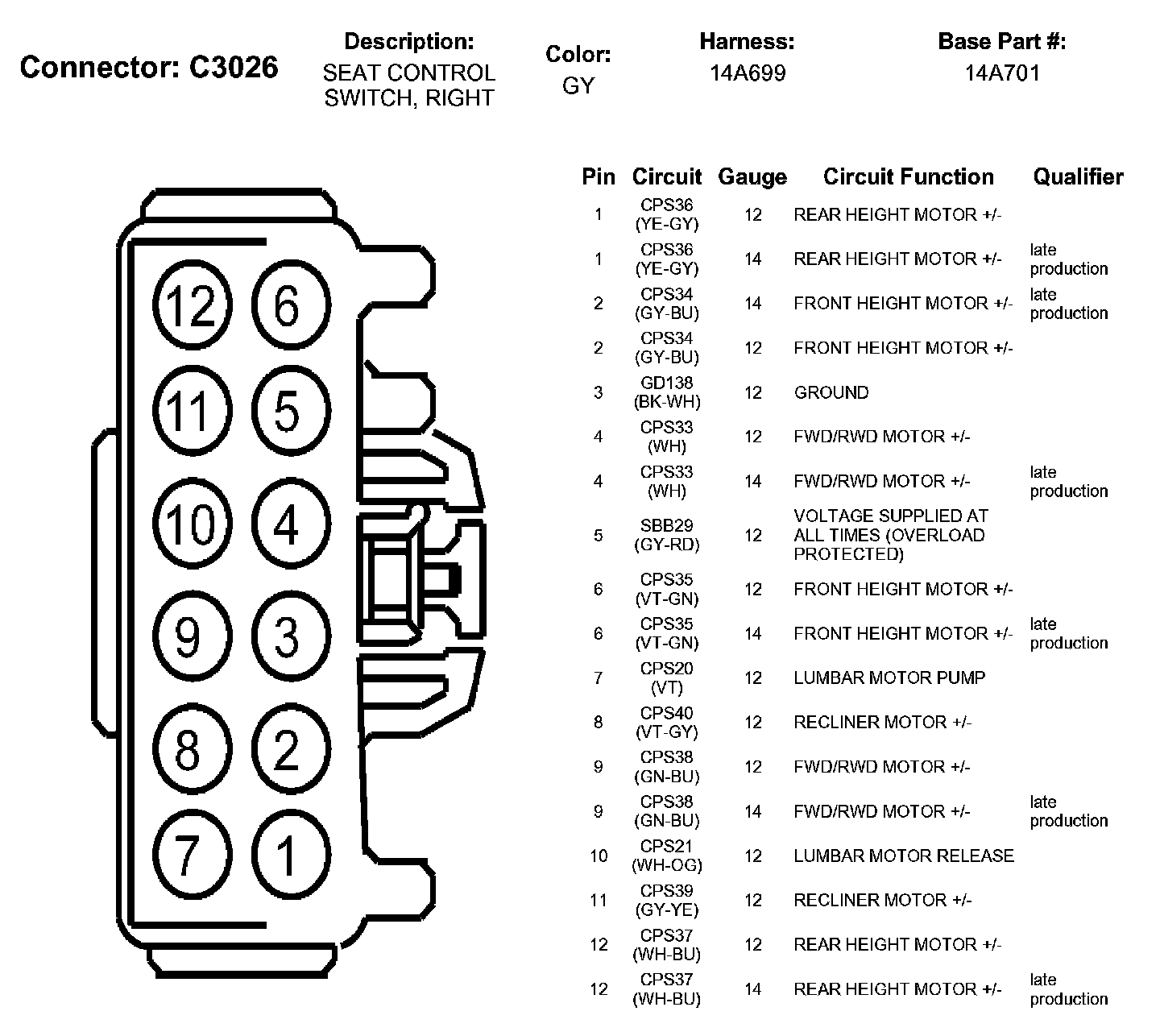 Connector: C3026

Description:
SEAT CONTROL SWITCH, RIGHT

Color:
GY

Harness:
14A699

Base Part #:
14A701

12 6
11 5
10 4
9 3
8 2
7 1

| Pin | Circuit | Gauge | Circuit Function | Qualifier |
|---|---|---|---|---|
| 1 | CPS36 (YE-GY) | 12 | REAR HEIGHT MOTOR +/- | |
| 1 | CPS36 (YE-GY) | 14 | REAR HEIGHT MOTOR +/- | late production |
| 2 | CPS34 (GY-BU) | 14 | FRONT HEIGHT MOTOR +/- | late production |
| 2 | CPS34 (GY-BU) | 12 | FRONT HEIGHT MOTOR +/- | |
| 3 | GD138 (BK-WH) | 12 | GROUND | |
| 4 | CPS33 (WH) | 12 | FWD/RWD MOTOR +/- | |
| 4 | CPS33 (WH) | 14 | FWD/RWD MOTOR +/- | late production |
| 5 | SBB29 (GY-RD) | 12 | VOLTAGE SUPPLIED AT ALL TIMES (OVERLOAD PROTECTED) | |
| 6 | CPS35 (VT-GN) | 12 | FRONT HEIGHT MOTOR +/- | |
| 6 | CPS35 (VT-GN) | 14 | FRONT HEIGHT MOTOR +/- | late production |
| 7 | CPS20 (VT) | 12 | LUMBAR MOTOR PUMP | |
| 8 | CPS40 (VT-GY) | 12 | RECLINER MOTOR +/- | |
| 9 | CPS38 (GN-BU) | 12 | FWD/RWD MOTOR +/- | |
| 9 | CPS38 (GN-BU) | 14 | FWD/RWD MOTOR +/- | late production |
| 10 | CPS21 (WH-OG) | 12 | LUMBAR MOTOR RELEASE | |
| 11 | CPS39 (GY-YE) | 12 | RECLINER MOTOR +/- | |
| 12 | CPS37 (WH-BU) | 12 | REAR HEIGHT MOTOR +/- | |
| 12 | CPS37 (WH-BU) | 14 | REAR HEIGHT MOTOR +/- | late production |