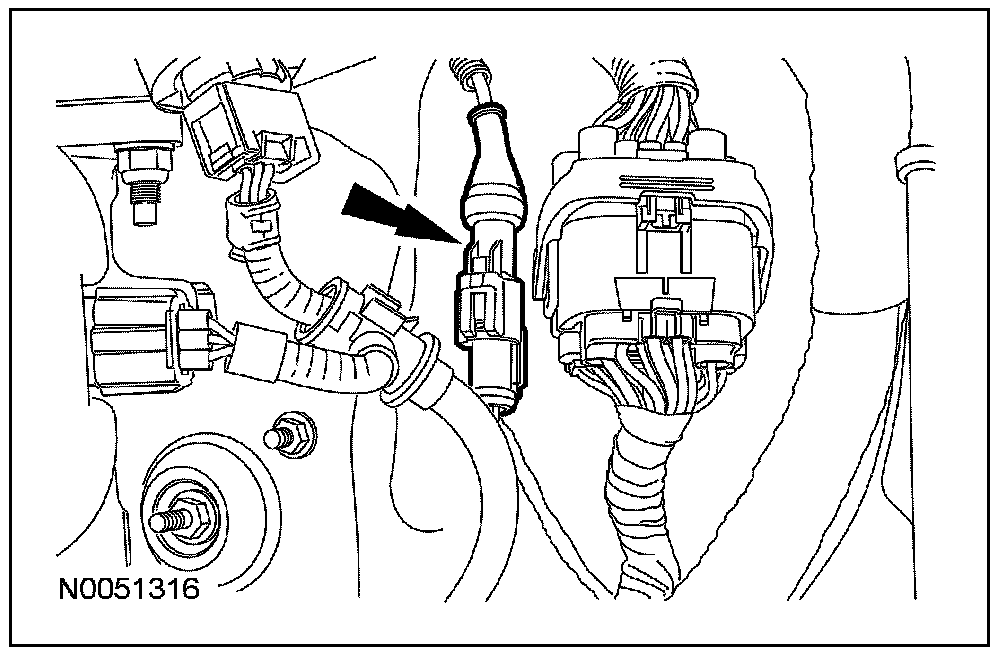 N0051316