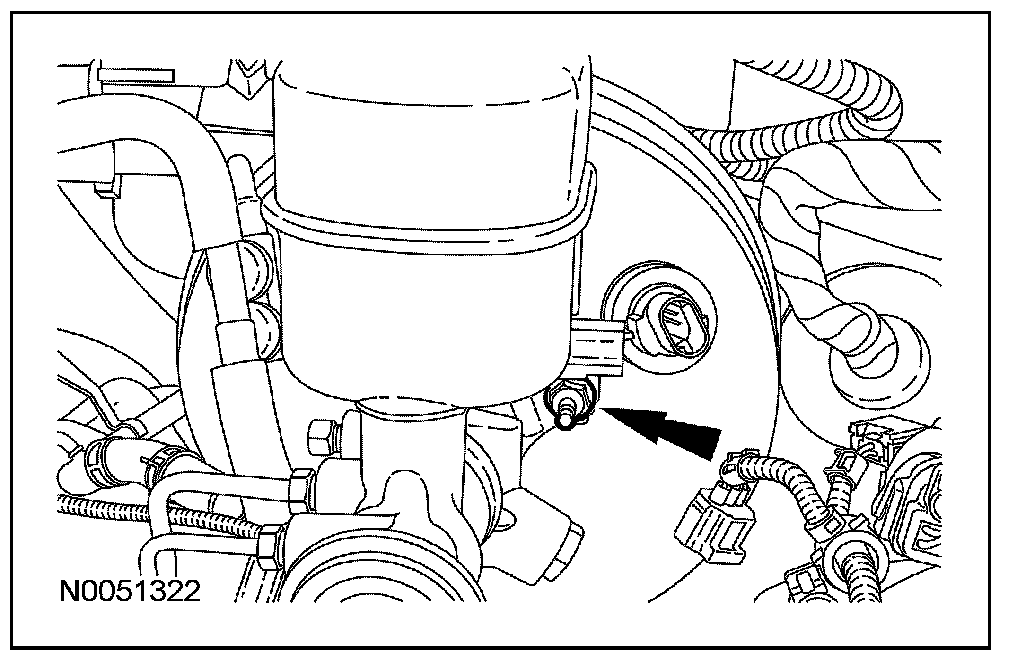 N0051322