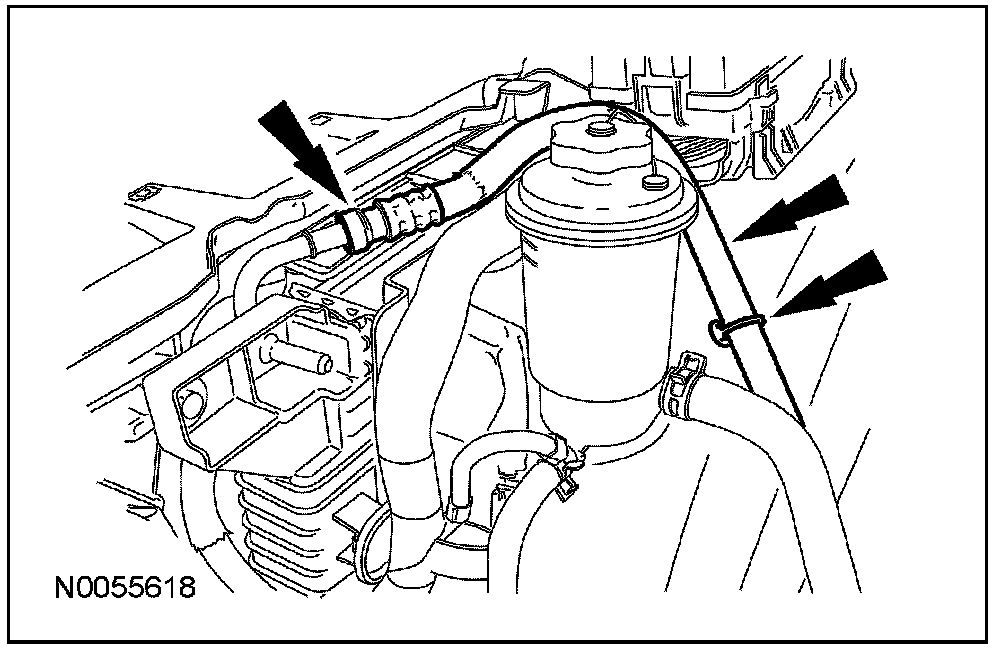 N0055618