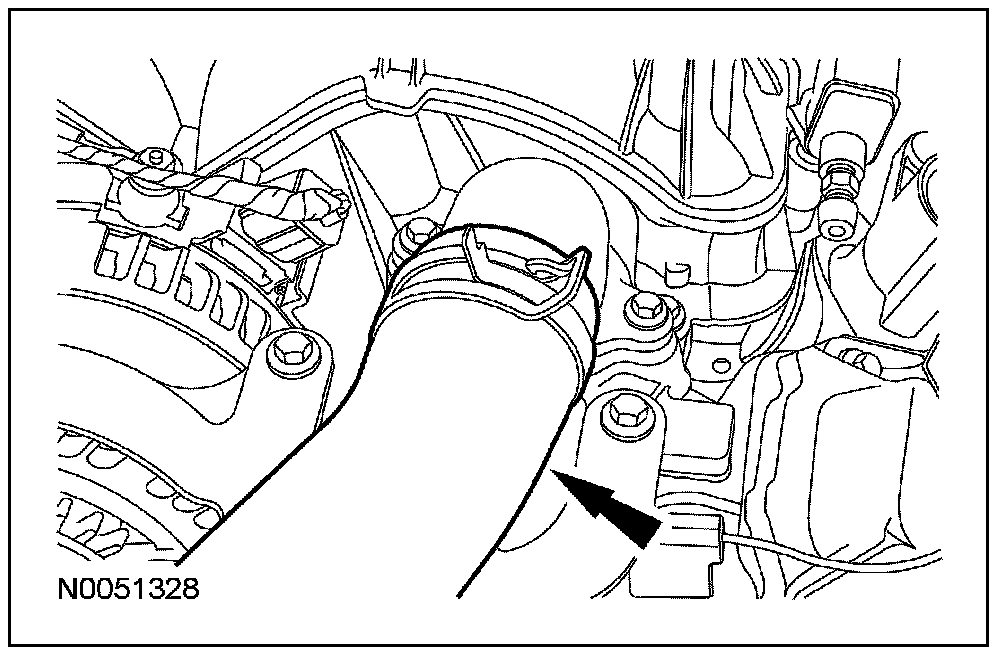 N0051328