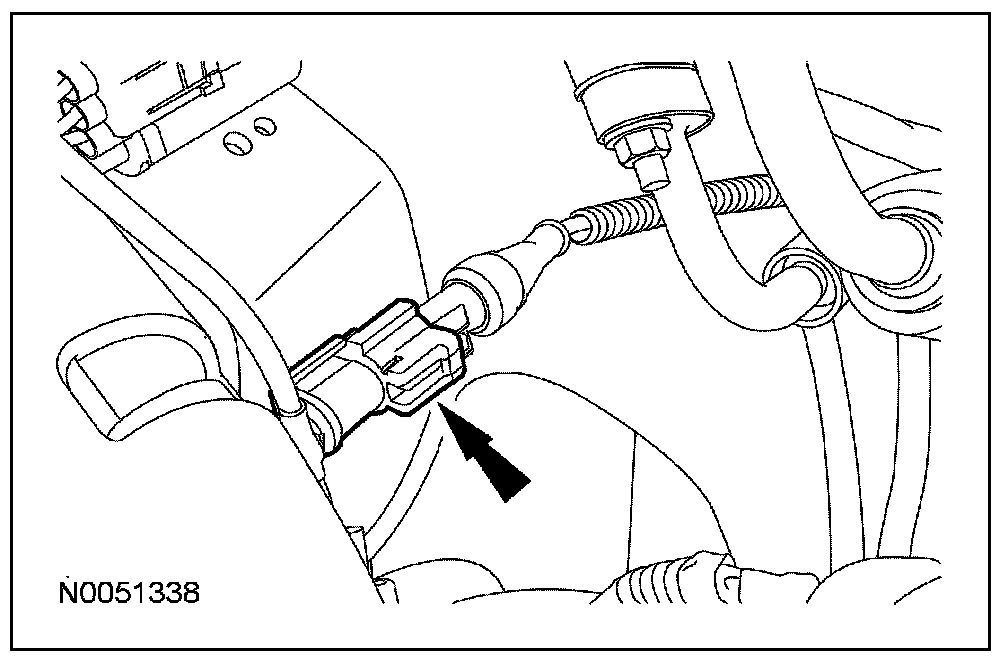 N0051338