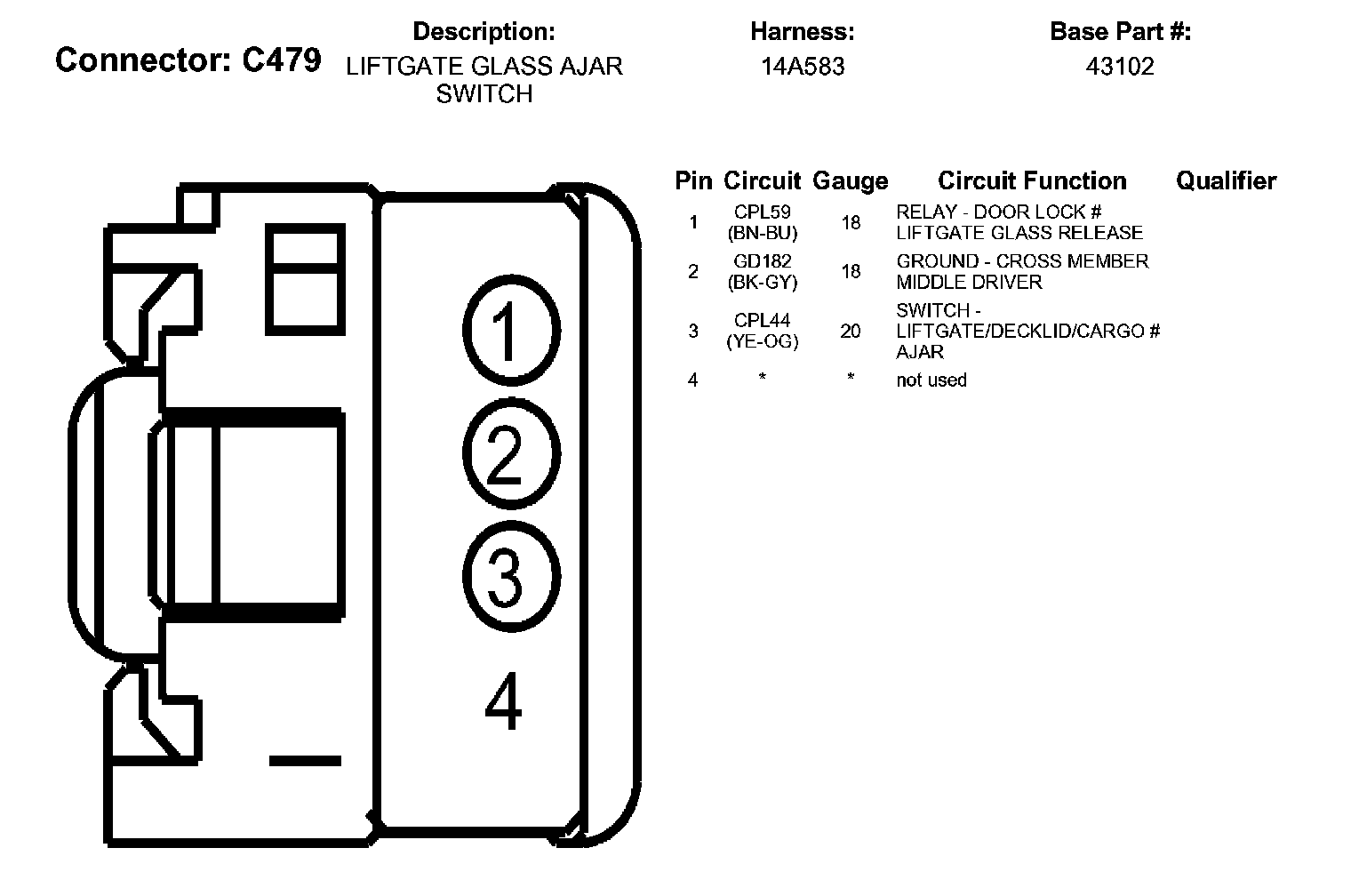 Connector: C479

Description:
LIFTGATE GLASS AJAR SWITCH

Harness:
14A583

Base Part #:
43102

1
2
3
4

| Pin | Circuit | Gauge | Circuit Function | Qualifier |
|---|---|---|---|---|
| 1 | CPL59 (BN-BU) | 18 | RELAY - DOOR LOCK # LIFTGATE GLASS RELEASE | |
| 2 | GD182 (BK-GY) | 18 | GROUND - CROSS MEMBER MIDDLE DRIVER | |
| 3 | CPL44 (YE-OG) | 20 | SWITCH - LIFTGATE/DECKLID/CARGO # AJAR | |
| 4 | * | * | not used | |