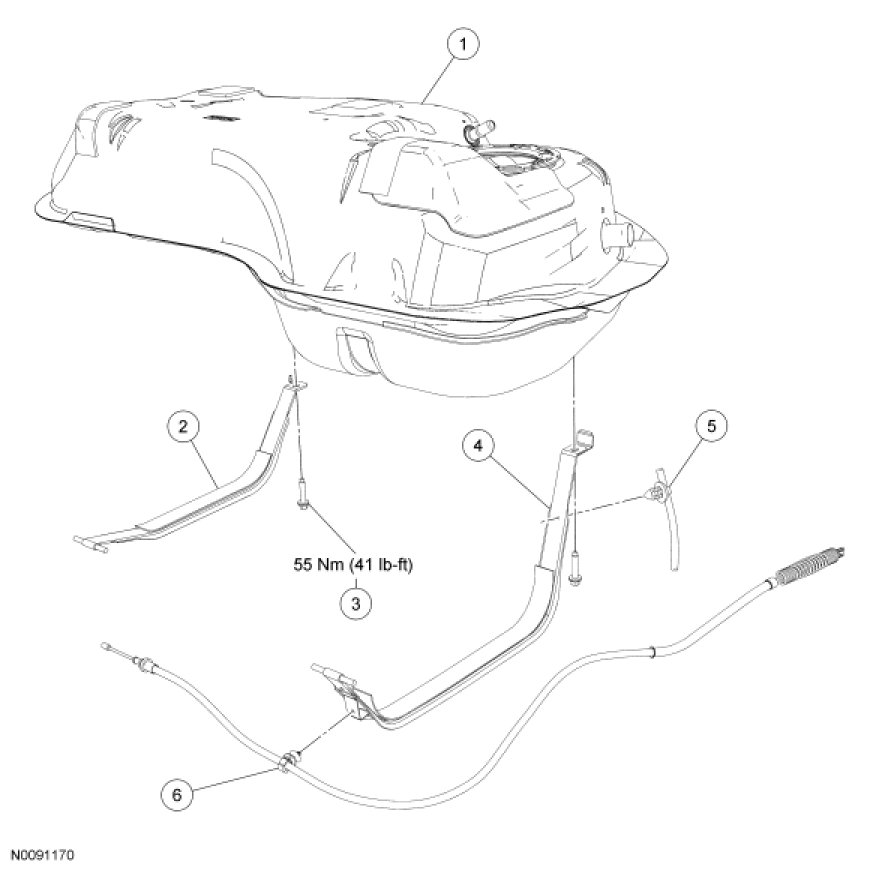 1

2

4

5

55 Nm (41 lb-ft)

3

6

N0091170