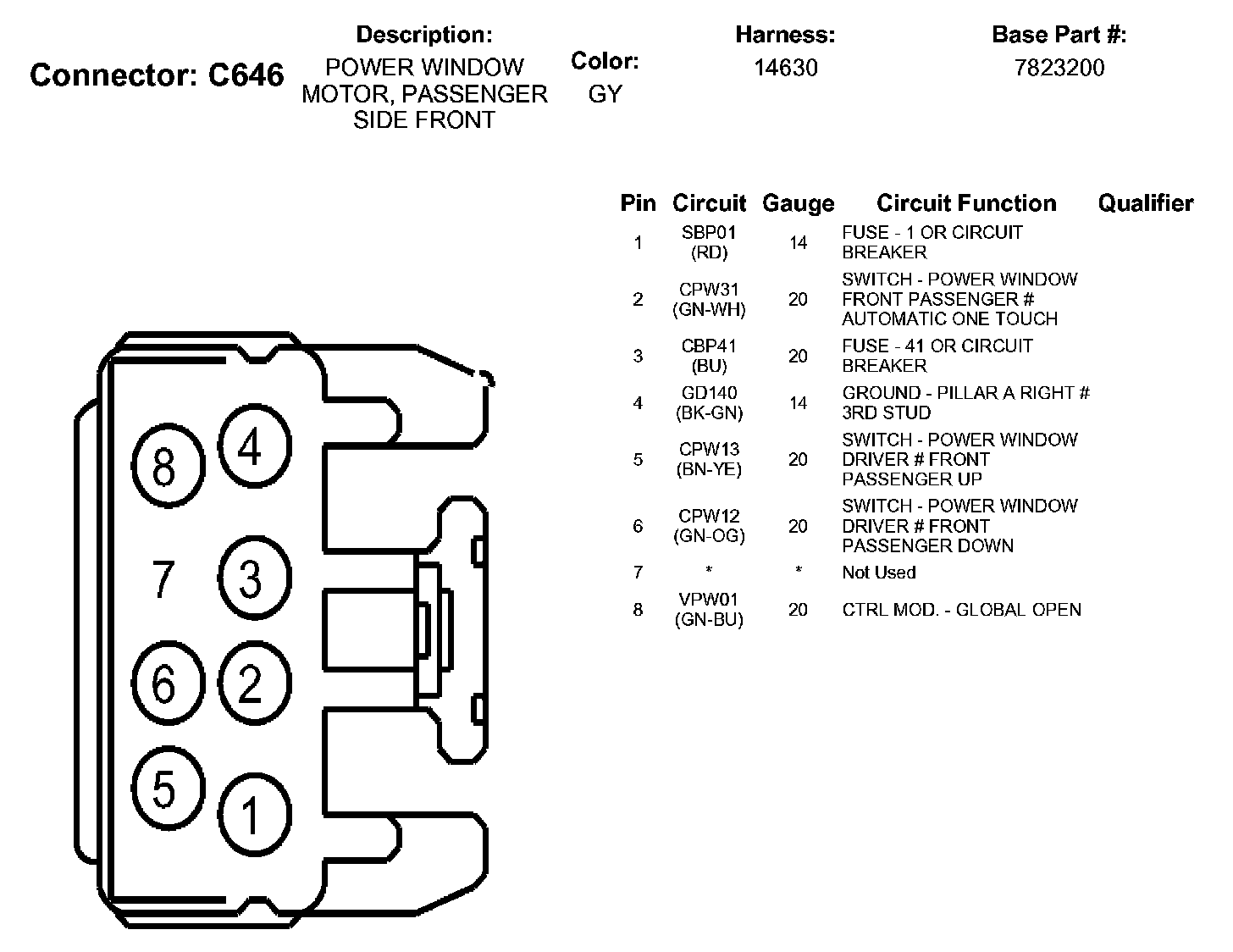 Connector: C646

Description:
POWER WINDOW MOTOR, PASSENGER SIDE FRONT

Color:
GY

Harness:
14630

Base Part #:
7823200

| Pin | Circuit | Gauge | Circuit Function | Qualifier |
|---|---|---|---|---|
| 1 | SBP01 (RD) | 14 | FUSE - 1 OR CIRCUIT BREAKER | |
| 2 | CPW31 (GN-WH) | 20 | SWITCH - POWER WINDOW FRONT PASSENGER # AUTOMATIC ONE TOUCH | |
| 3 | CBP41 (BU) | 20 | FUSE - 41 OR CIRCUIT BREAKER | |
| 4 | GD140 (BK-GN) | 14 | GROUND - PILLAR A RIGHT # 3RD STUD | |
| 5 | CPW13 (BN-YE) | 20 | SWITCH - POWER WINDOW DRIVER # FRONT PASSENGER UP | |
| 6 | CPW12 (GN-OG) | 20 | SWITCH - POWER WINDOW DRIVER # FRONT PASSENGER DOWN | |
| 7 | * | * | Not Used | |
| 8 | VPW01 (GN-BU) | 20 | CTRL MOD. - GLOBAL OPEN | |

8
4
7
3
6
2
5
1